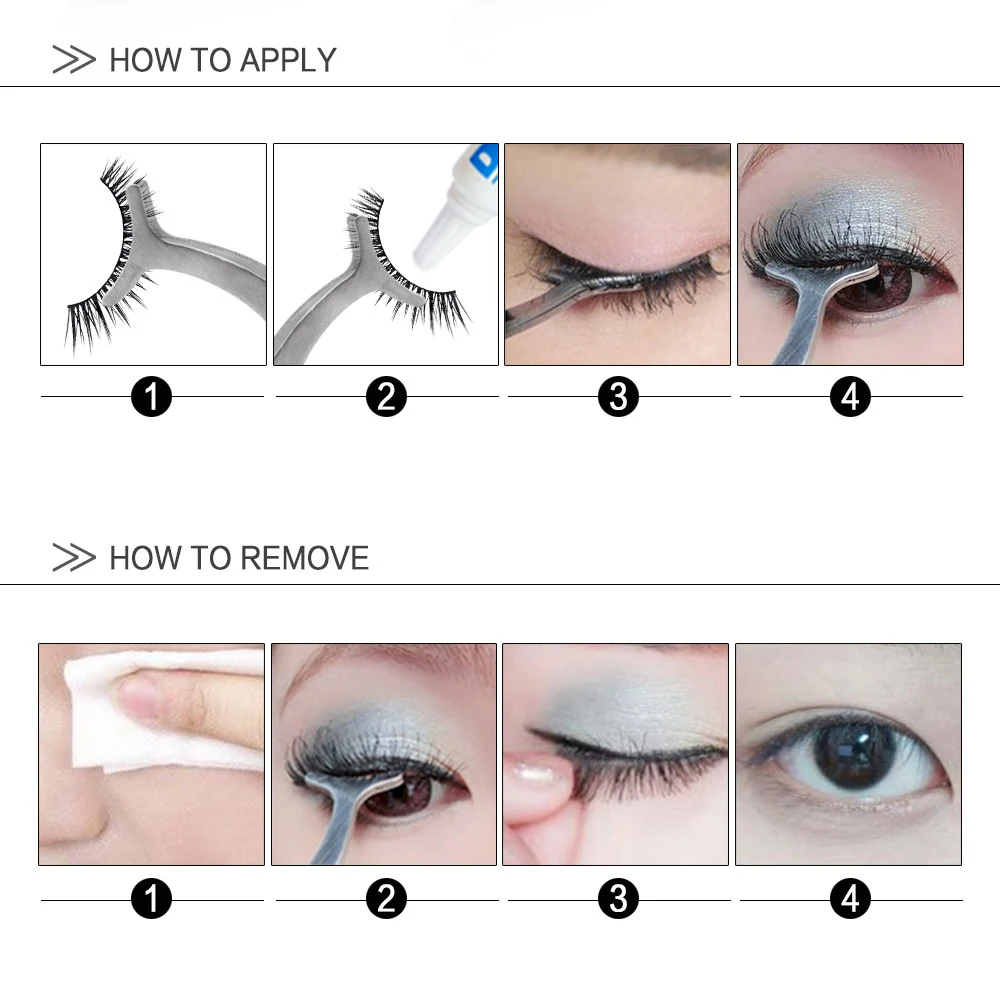 HOW TO APPLY

1 2 3 4

HOW TO REMOVE

1 2 3 4