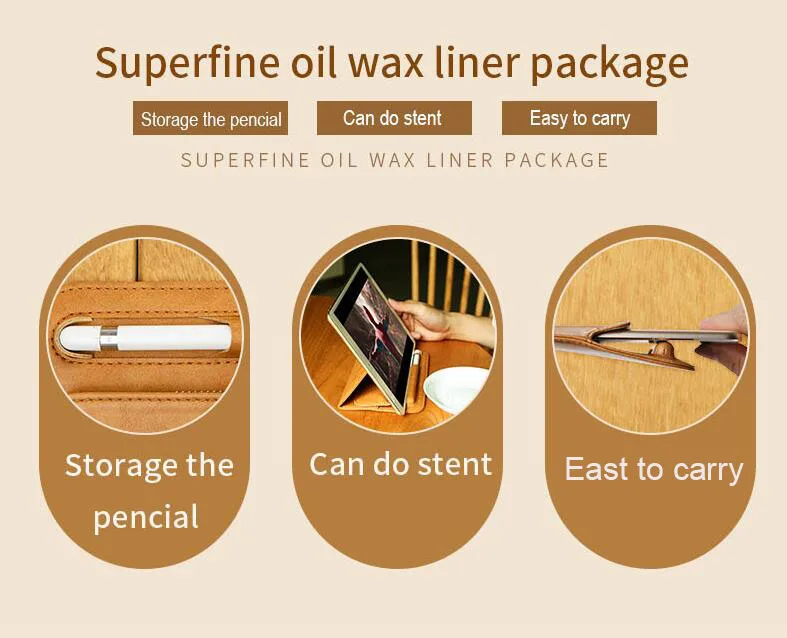 Superfine oil wax liner package

Storage the pencial

Can do stent

Easy to carry

SUPERFINE OIL WAX LINER PACKAGE

Storage the pencial

Can do stent

East to carry