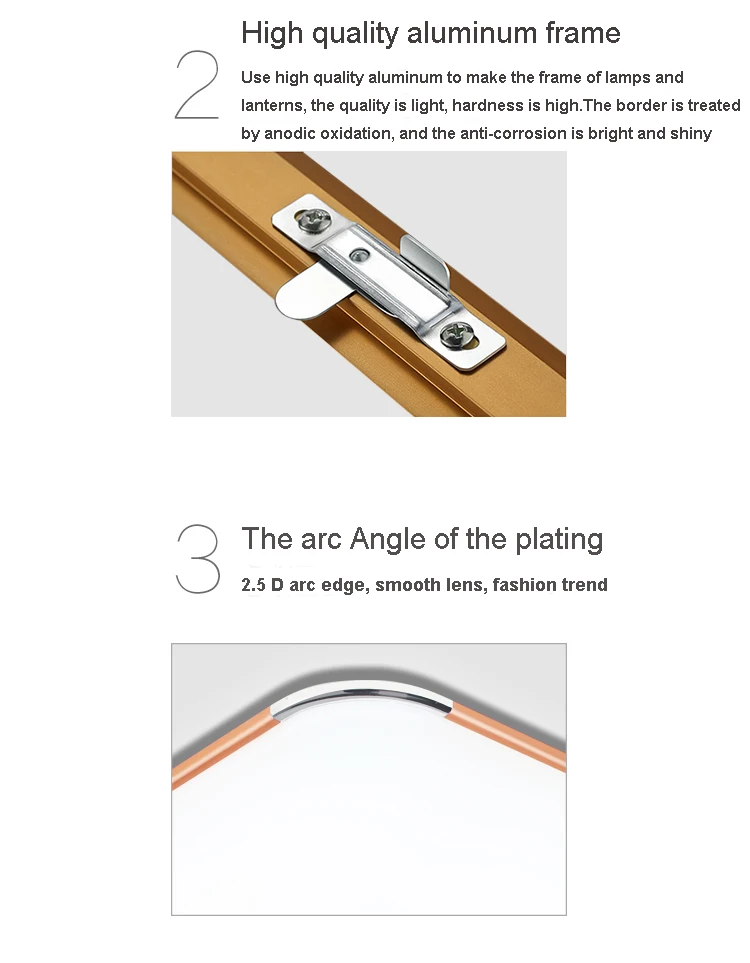 2

High quality aluminum frame

Use high quality aluminum to make the frame of lamps and lanterns, the quality is light, hardness is high.The border is treated by anodic oxidation, and the anti-corrosion is bright and shiny

3

The arc Angle of the plating

2.5 D arc edge, smooth lens, fashion trend