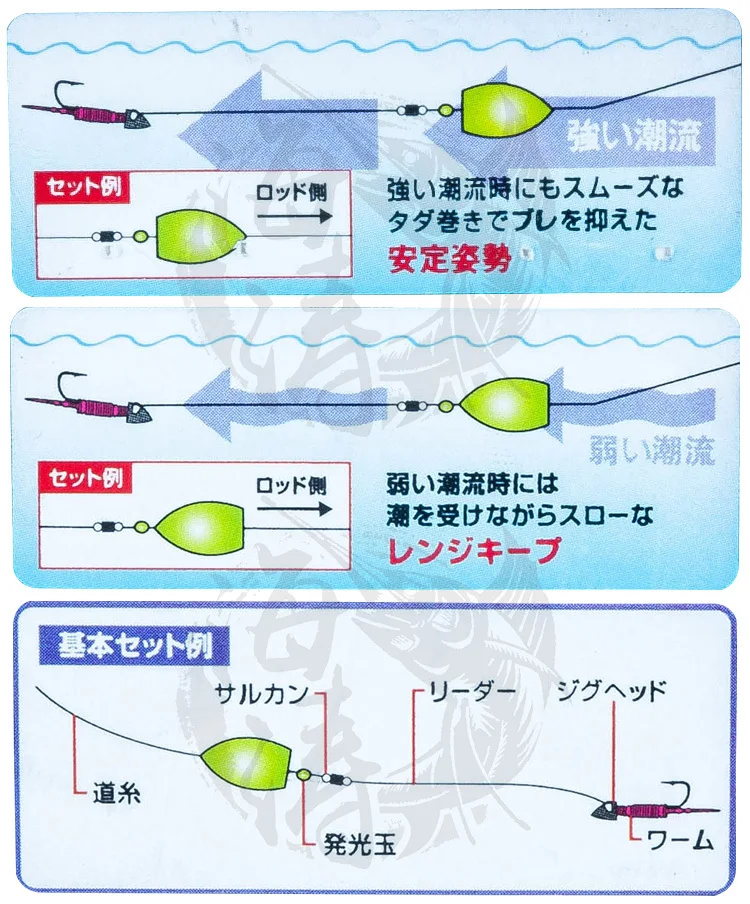 強い潮流

セット例

ロッド側

強い潮流時にもスムーズなタダ巻きでブレを抑えた
安定姿勢

弱い潮流

セット例

ロッド側

弱い潮流時には潮を受けながらスローな
レンジキープ

基本セット例

サルカン

リーダー

ジグヘッド

道糸

発光玉

ワーム