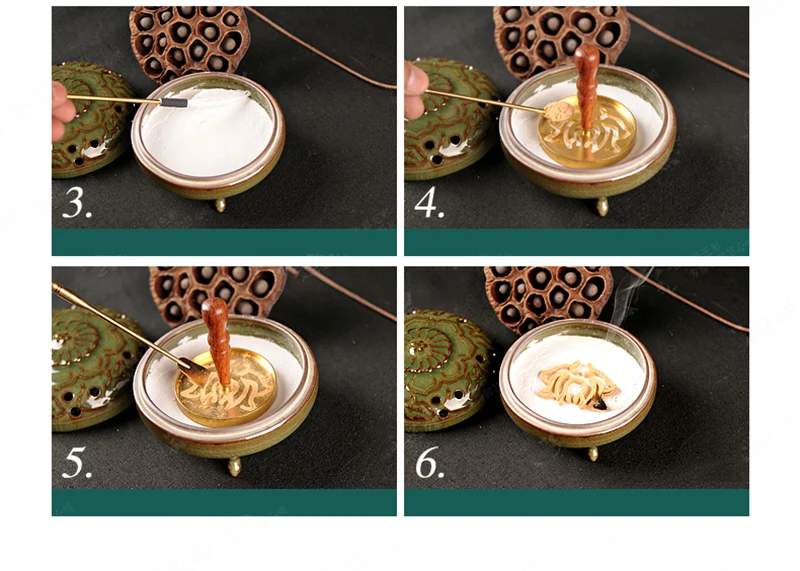 3.

4.

5.

6.