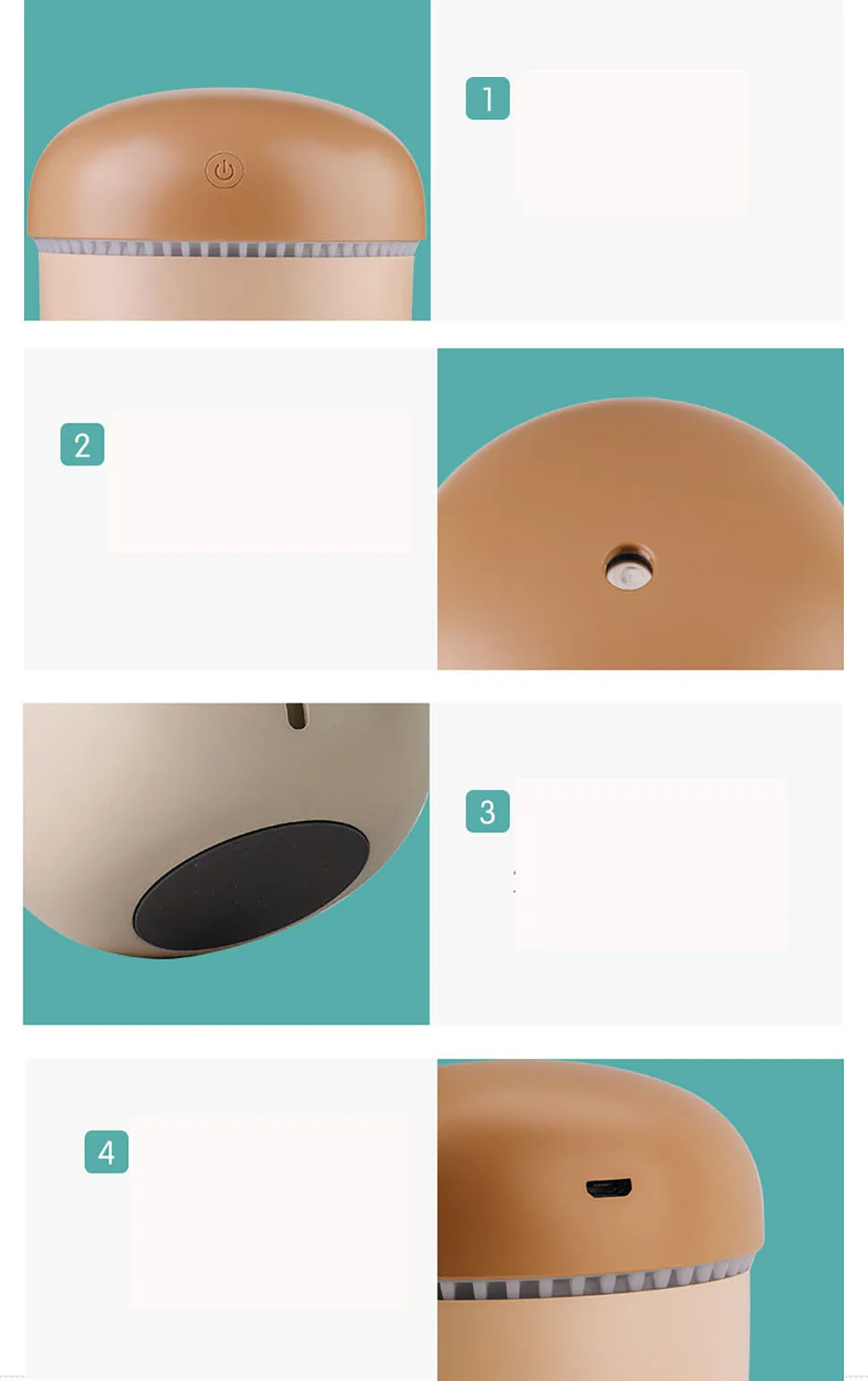 1

2

3

4