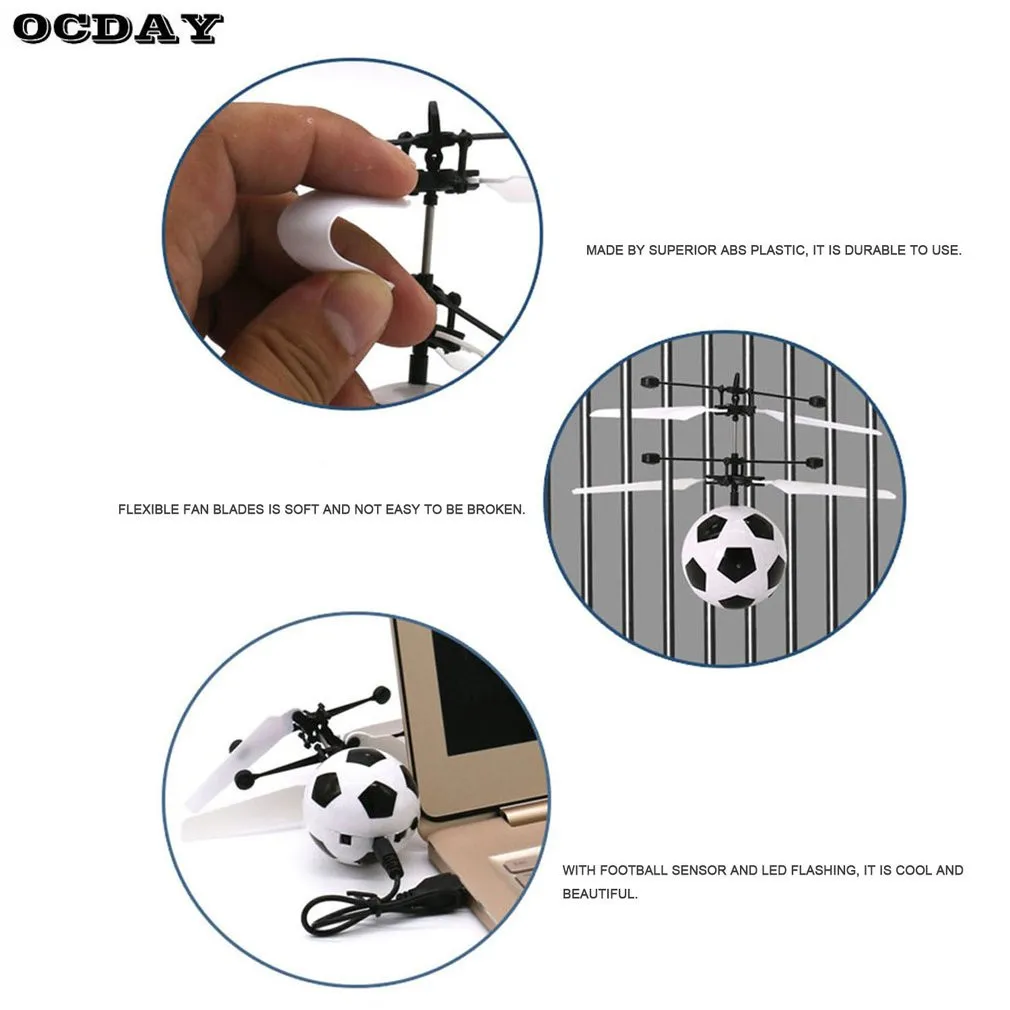 OCDAY

MADE BY SUPERIOR ABS PLASTIC, IT IS DURABLE TO USE.

FLEXIBLE FAN BLADES IS SOFT AND NOT EASY TO BE BROKEN.

WITH FOOTBALL SENSOR AND LED FLASHING, IT IS COOL AND BEAUTIFUL.