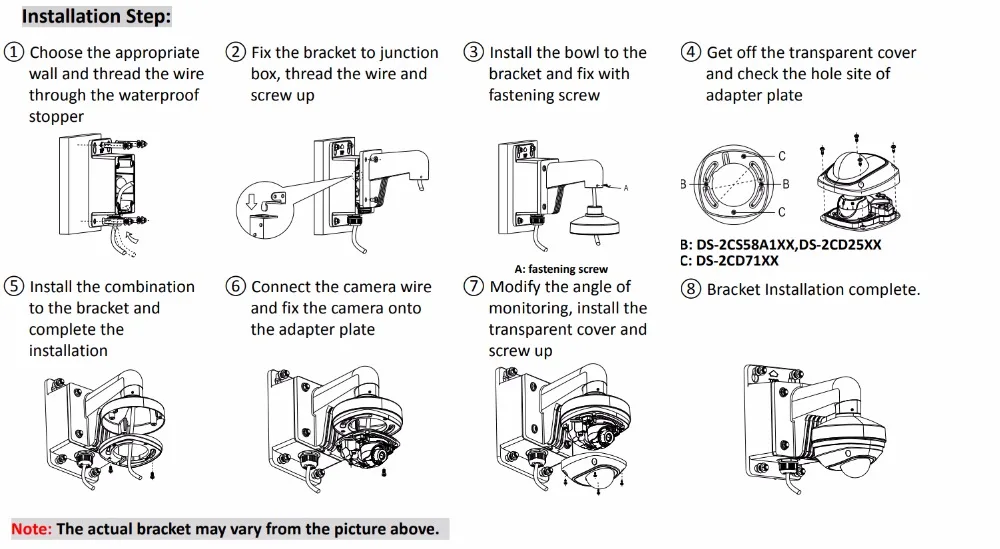 Installation Step:

① Choose the appropriate wall and thread the wire through the waterproof stopper

② Fix the bracket to junction box, thread the wire and screw up

③ Install the bowl to the bracket and fix with fastening screw

A

A: fastening screw

④ Get off the transparent cover and check the hole site of adapter plate

C
B
B
C

B: DS-2CS58A1XX,DS-2CD25XX
C: DS-2CD71XX

⑤ Install the combination to the bracket and complete the installation

⑥ Connect the camera wire and fix the camera onto the adapter plate

⑦ Modify the angle of monitoring, install the transparent cover and screw up

⑧ Bracket Installation complete.

Note: The actual bracket may vary from the picture above.