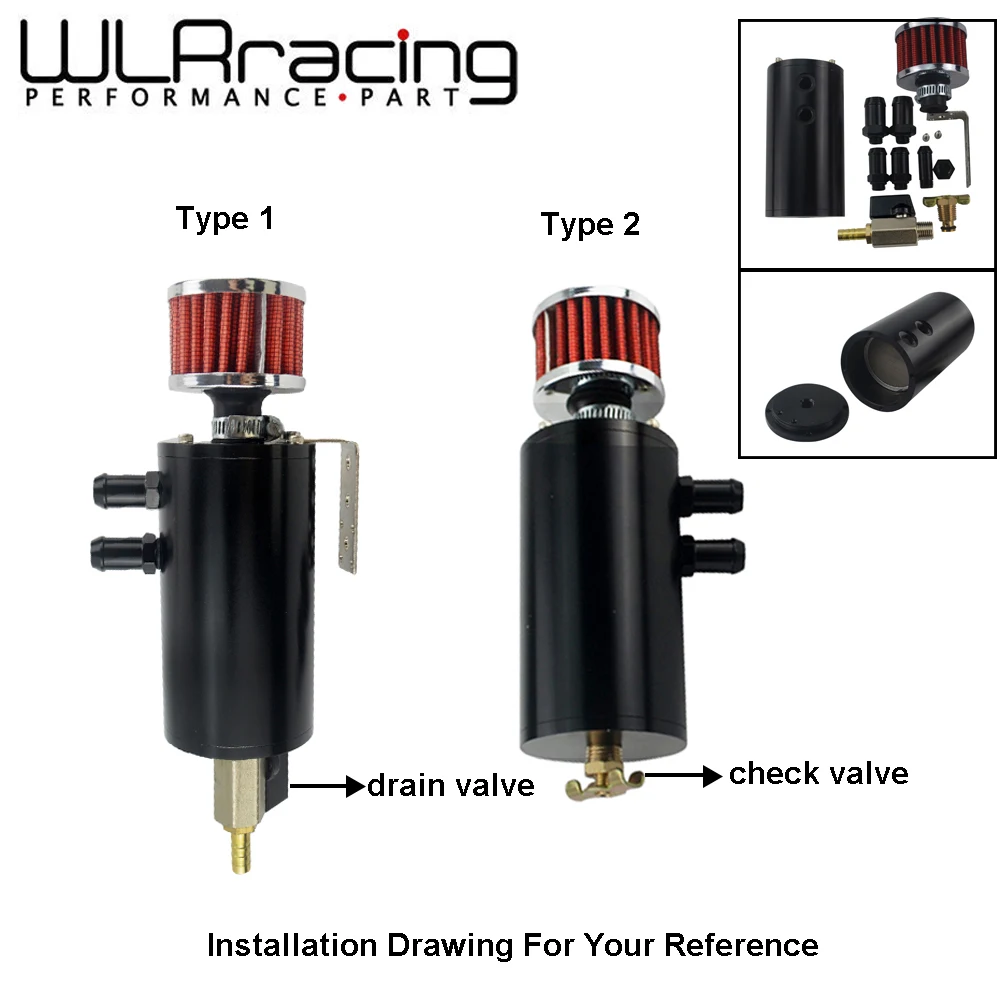 WLRracing
PERFORMANCE•PART

Type 1

Type 2

drain valve

check valve

Installation Drawing For Your Reference