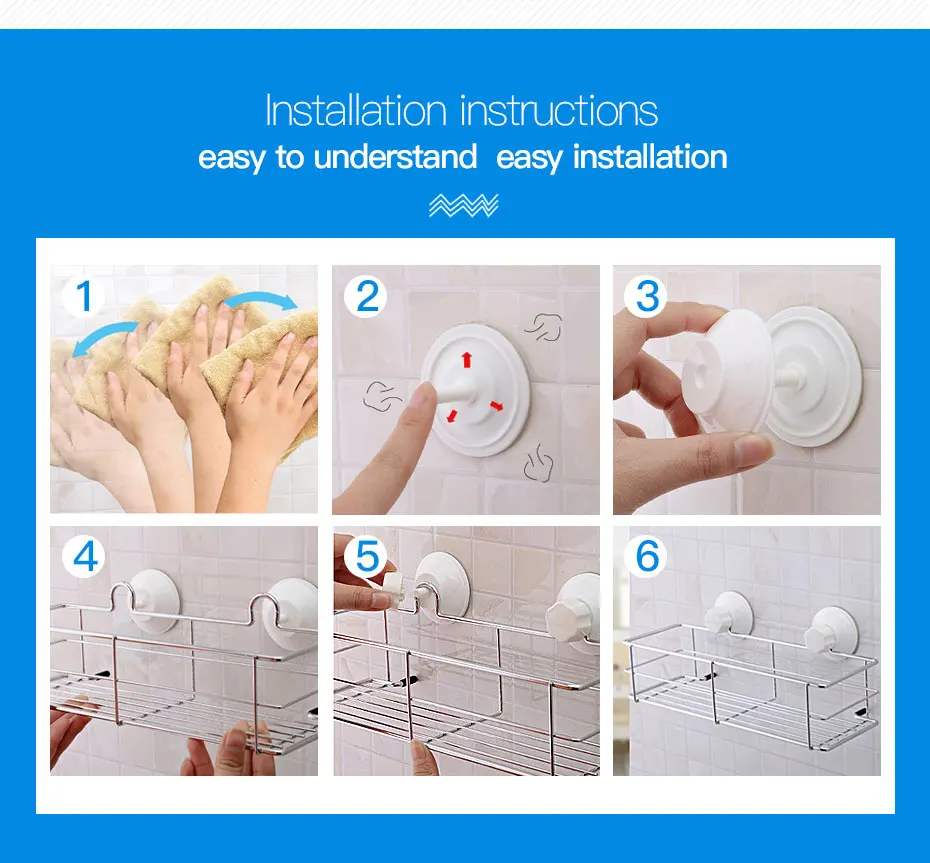 Installation instructions
easy to understand easy installation

1

2

3

4

5

6