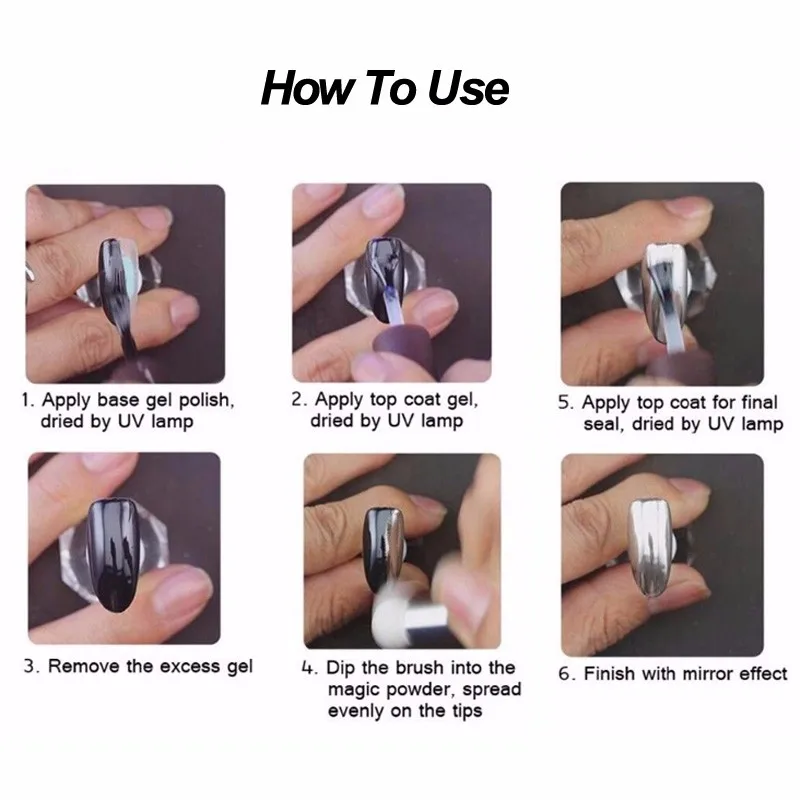 How To Use

1. Apply base gel polish, dried by UV lamp

2. Apply top coat gel, dried by UV lamp

5. Apply top coat for final seal, dried by UV lamp

3. Remove the excess gel

4. Dip the brush into the magic powder, spread evenly on the tips

6. Finish with mirror effect