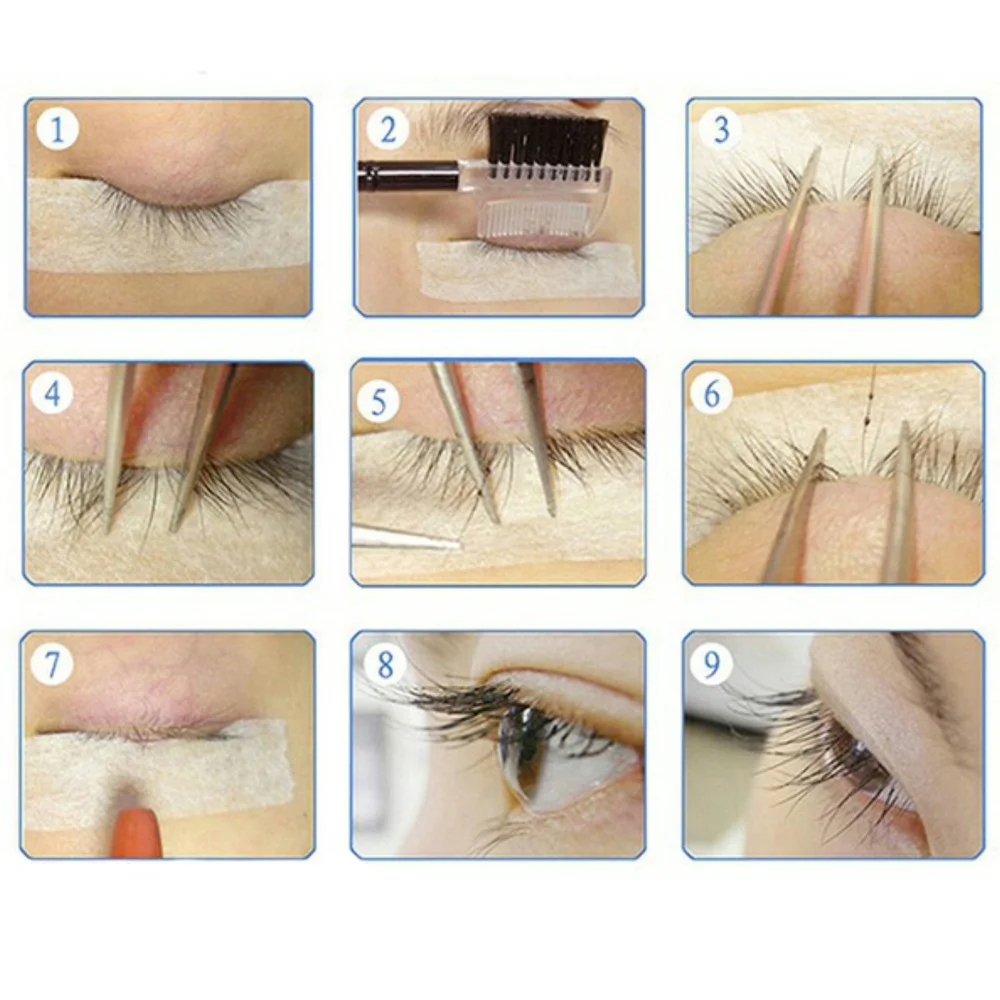 1

2

3

4

5

6

7

8

9