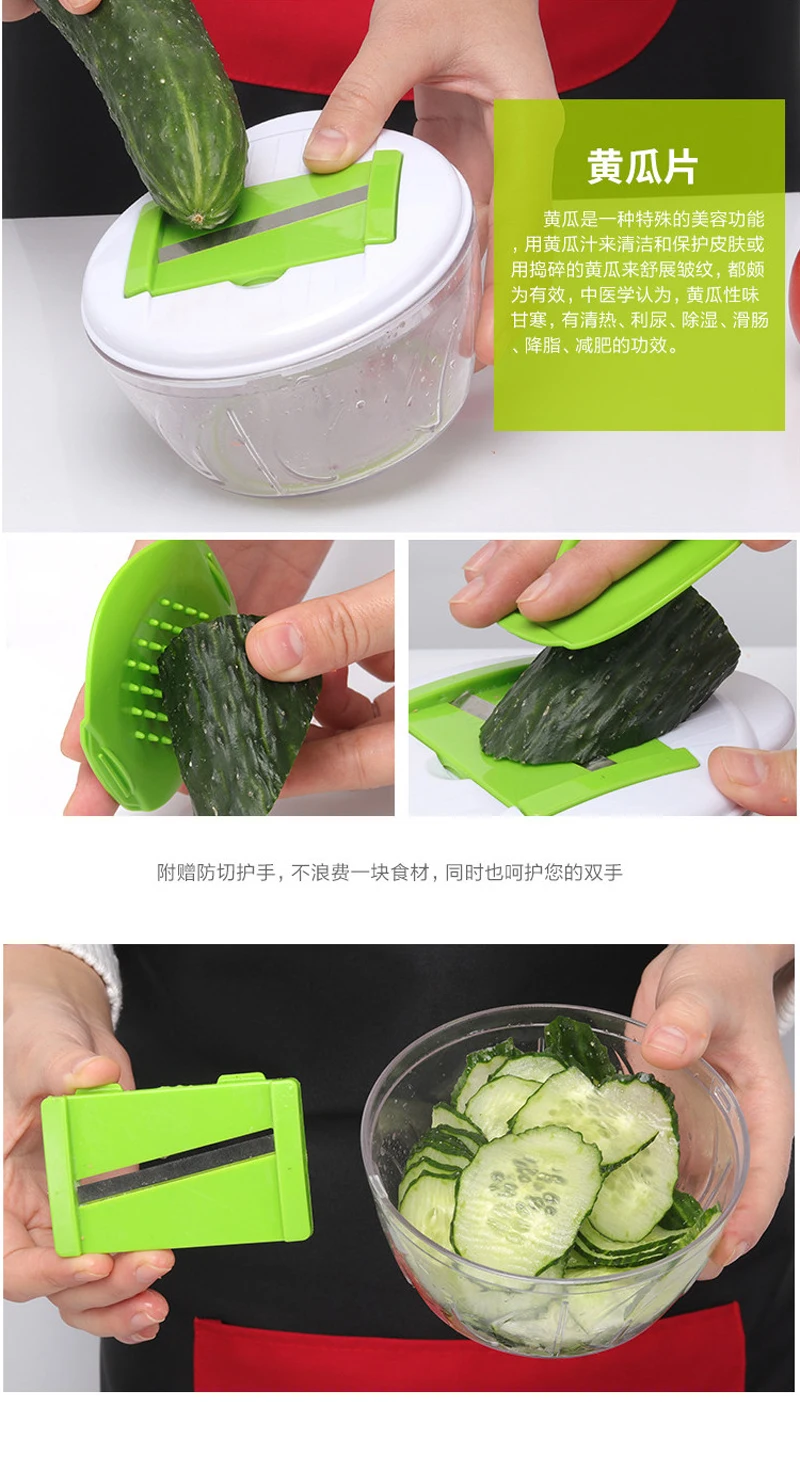 黄瓜片

黄瓜是一种特殊的美容功能，用黄瓜汁来清洁和保护皮肤或用捣碎的黄瓜来舒展皱纹，都颇为有效，中医学认为，黄瓜性味甘寒，有清热、利尿、除湿、滑肠、降脂、减肥的功效。

附赠防切护手，不浪费一块食材，同时也呵护您的双手