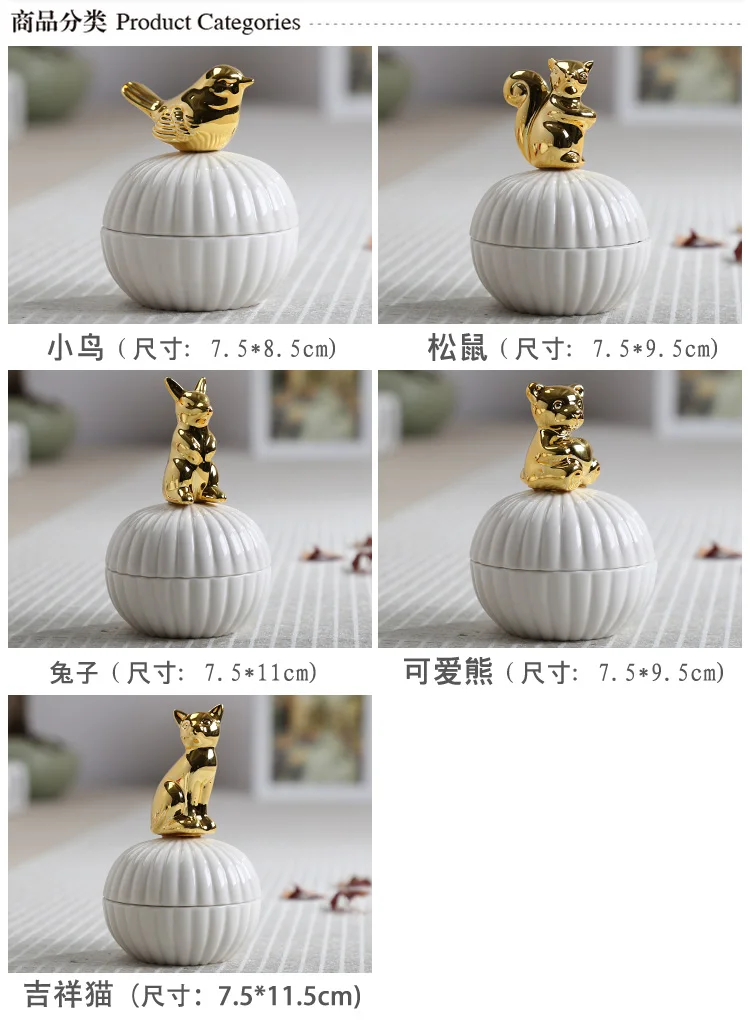 商品分类 Product Categories

小鸟（尺寸：7.5*8.5cm）

松鼠（尺寸：7.5*9.5cm）

兔子（尺寸：7.5*11cm）

可爱熊（尺寸：7.5*9.5cm）

吉祥猫（尺寸：7.5*11.5cm）