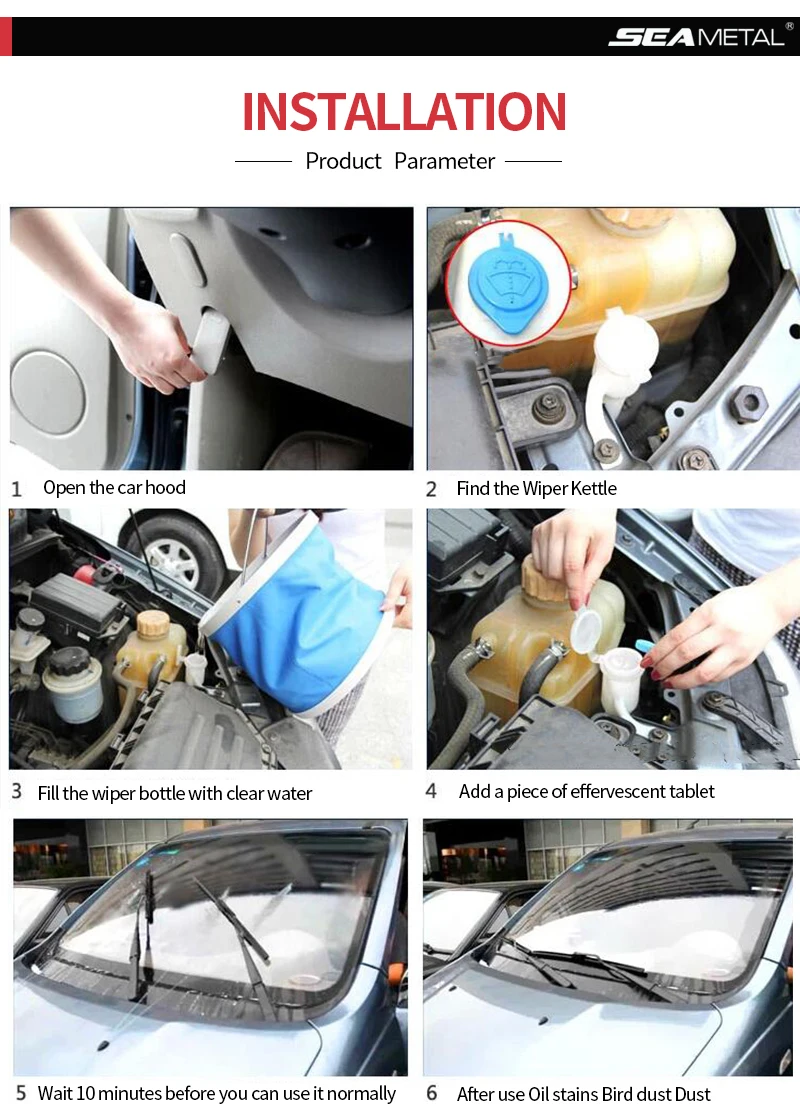 SEAMETAL®

INSTALLATION

Product Parameter

1 Open the car hood

2 Find the Wiper Kettle

3 Fill the wiper bottle with clear water

4 Add a piece of effervescent tablet

5 Wait 10 minutes before you can use it normally

6 After use Oil stains Bird dust Dust