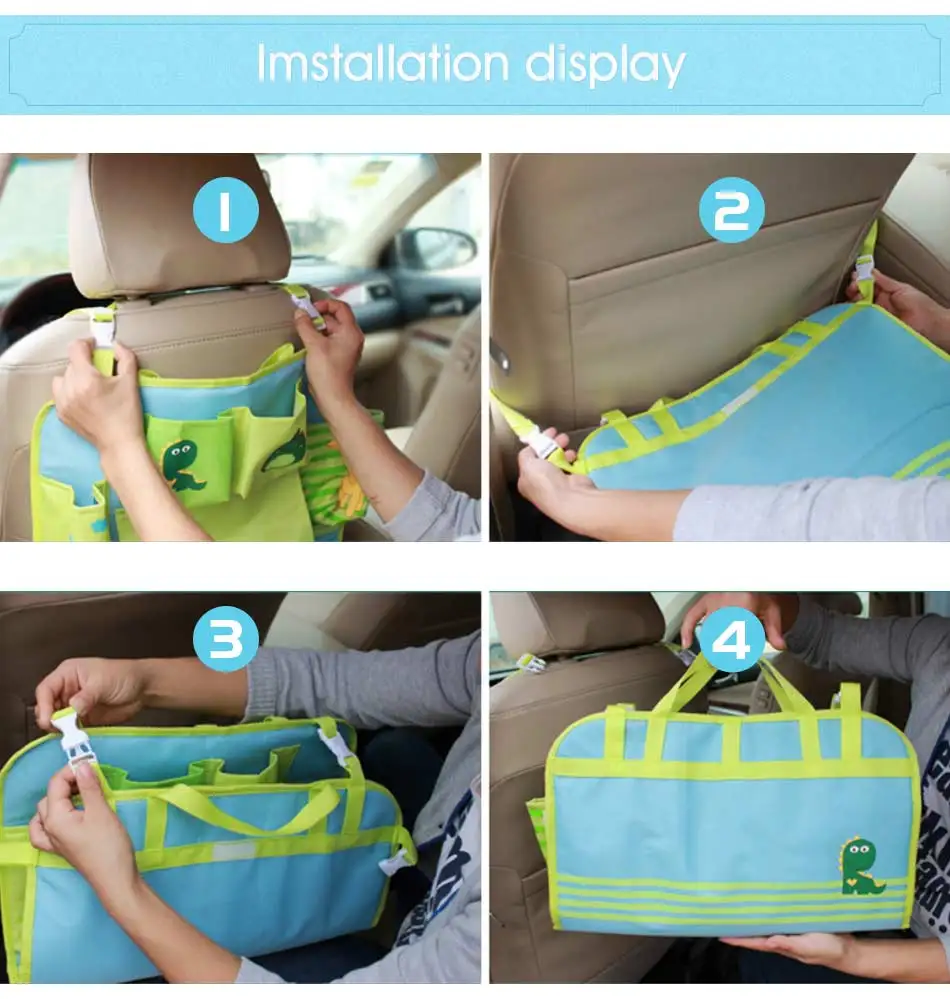 Imstallation display

1

2

3

4