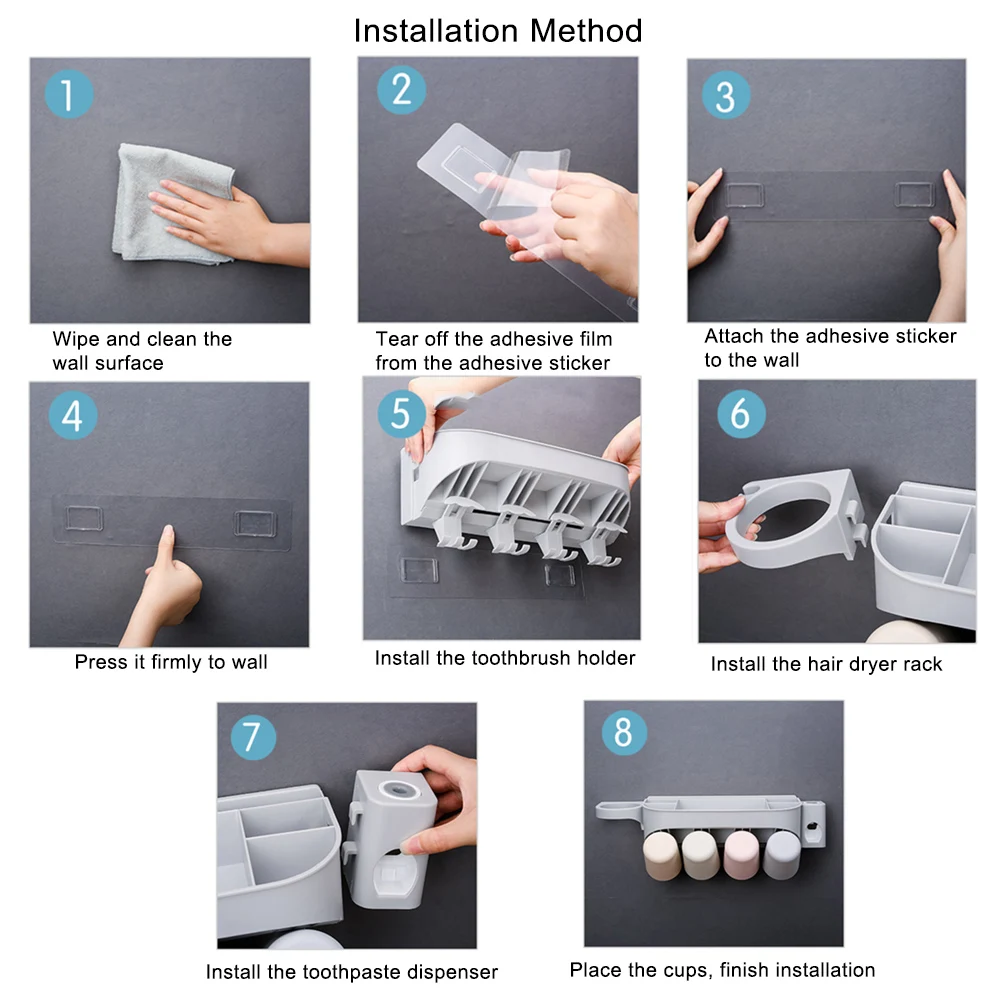 Installation Method

1

Wipe and clean the wall surface

2

Tear off the adhesive film from the adhesive sticker

3

Attach the adhesive sticker to the wall

4

Press it firmly to wall

5

Install the toothbrush holder

6

Install the hair dryer rack

7

Install the toothpaste dispenser

8

Place the cups, finish installation