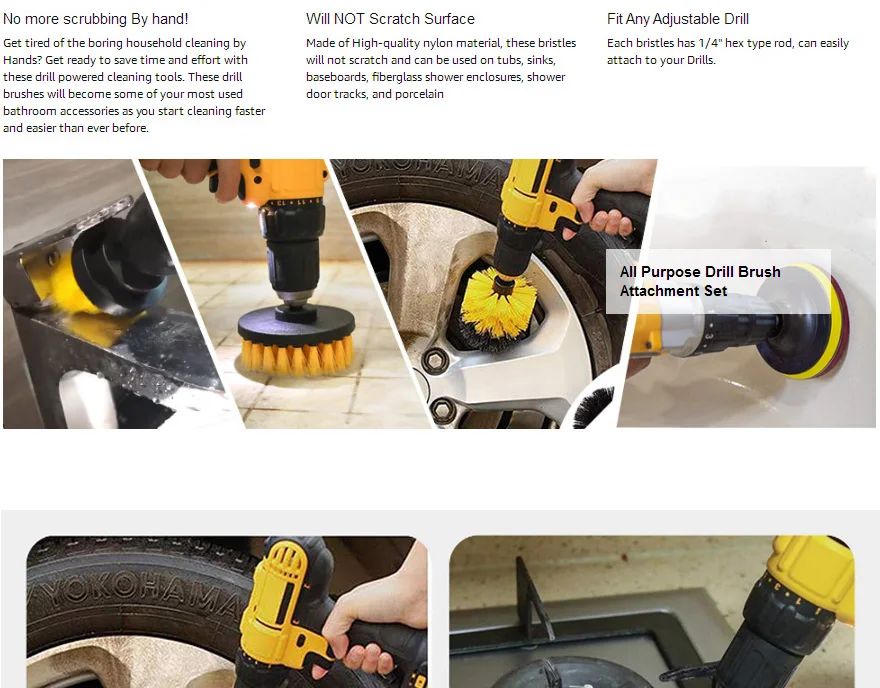 No more scrubbing By hand!

Get tired of the boring household cleaning by Hands? Get ready to save time and effort with these drill powered cleaning tools. These drill brushes will become some of your most used bathroom accessories as you start cleaning faster and easier than ever before.

Will NOT Scratch Surface

Made of High-quality nylon material, these bristles will not scratch and can be used on tubs, sinks, baseboards, fiberglass shower enclosures, shower door tracks, and porcelain

Fit Any Adjustable Drill

Each bristles has 1/4" hex type rod, can easily attach to your Drills.

YOKOHAMA

All Purpose Drill Brush Attachment Set

YOKOHAMA