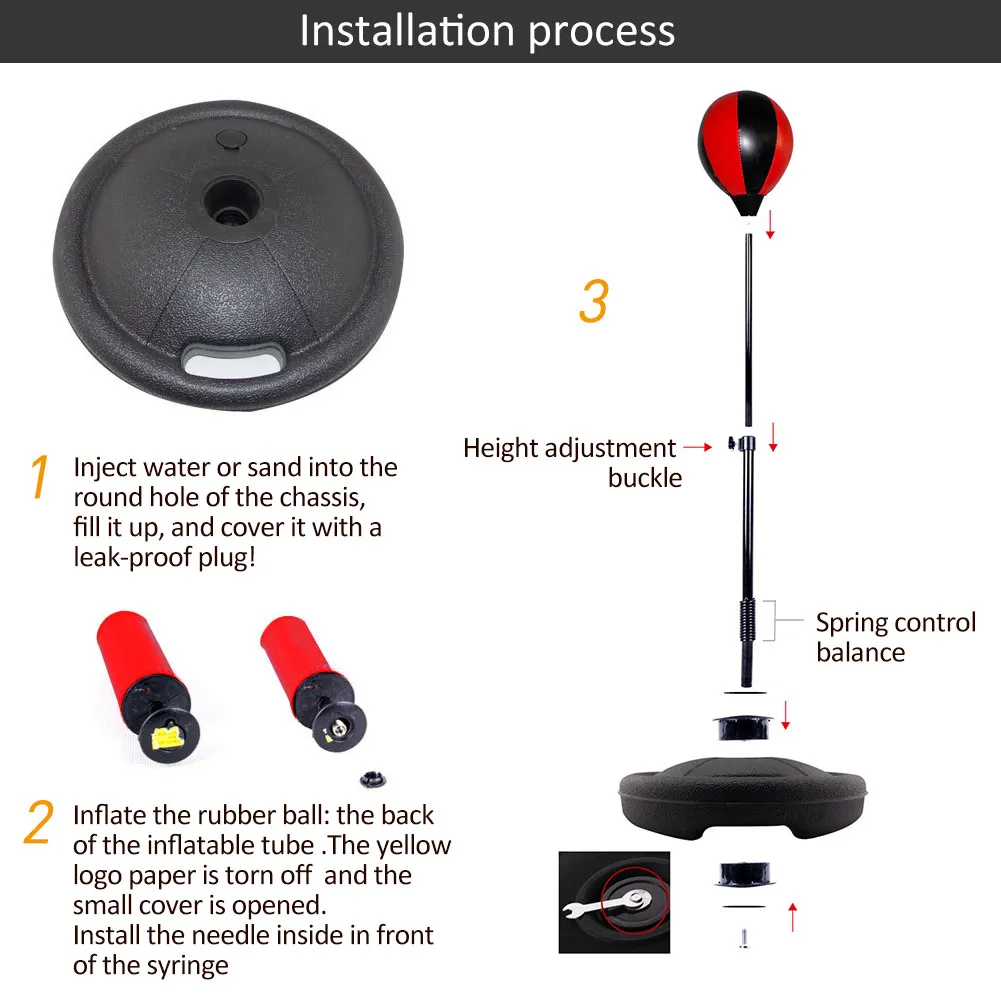 Installation process

1 Inject water or sand into the round hole of the chassis, fill it up, and cover it with a leak-proof plug!

2 Inflate the rubber ball: the back of the inflatable tube .The yellow logo paper is torn off  and the small cover is opened.
Install the needle inside in front of the syringe

3

Height adjustment buckle

Spring control balance