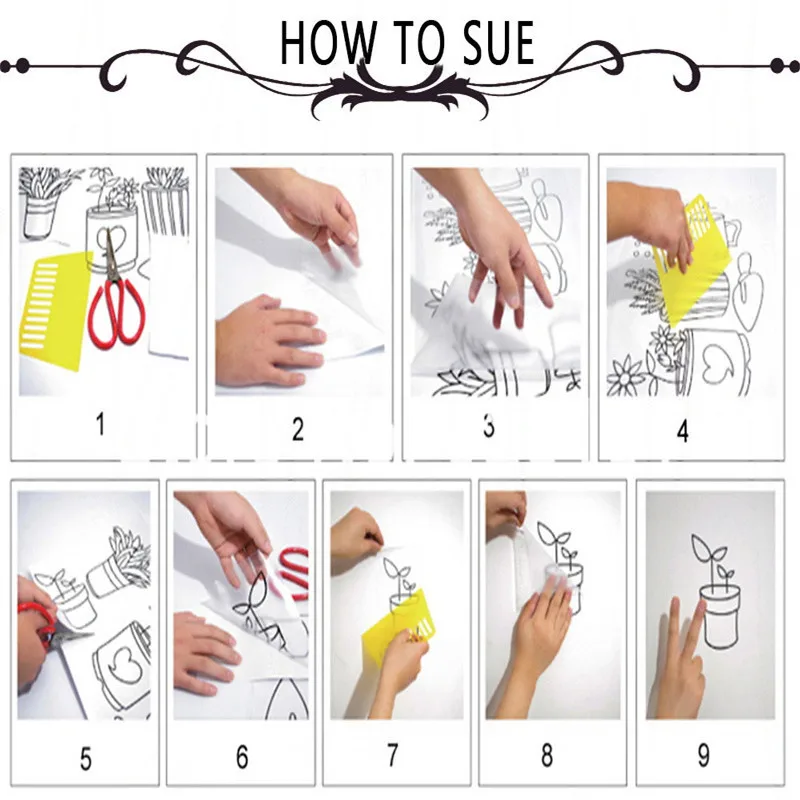 HOW TO SUE

1

2

3

4

5

6

7

8

9