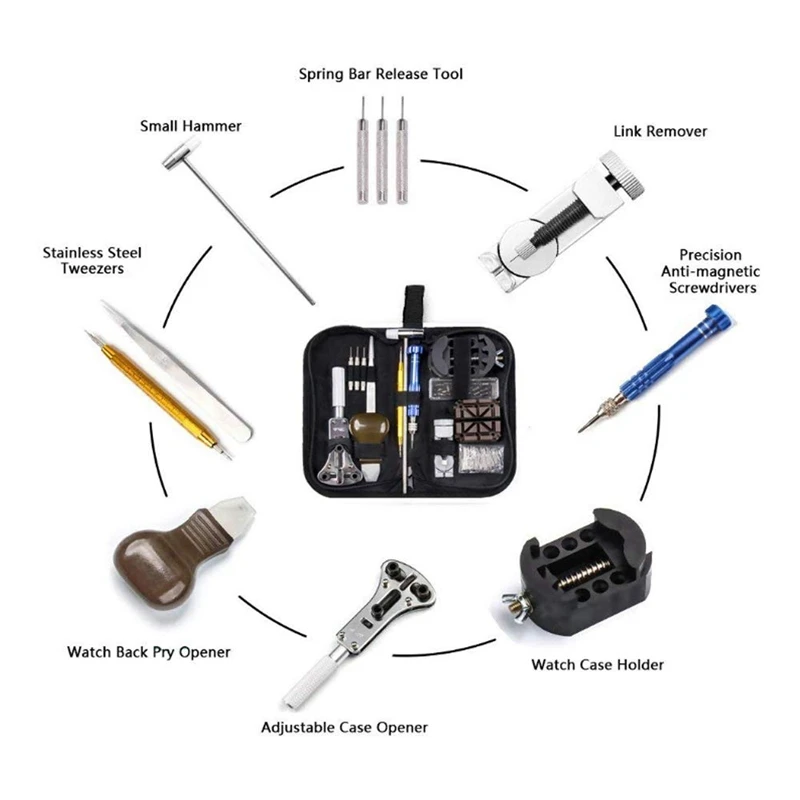 Spring Bar Release Tool

Small Hammer

Link Remover

Stainless Steel
Tweezers

Precision
Anti-magnetic
Screwdrivers

Watch Back Pry Opener

Watch Case Holder

Adjustable Case Opener