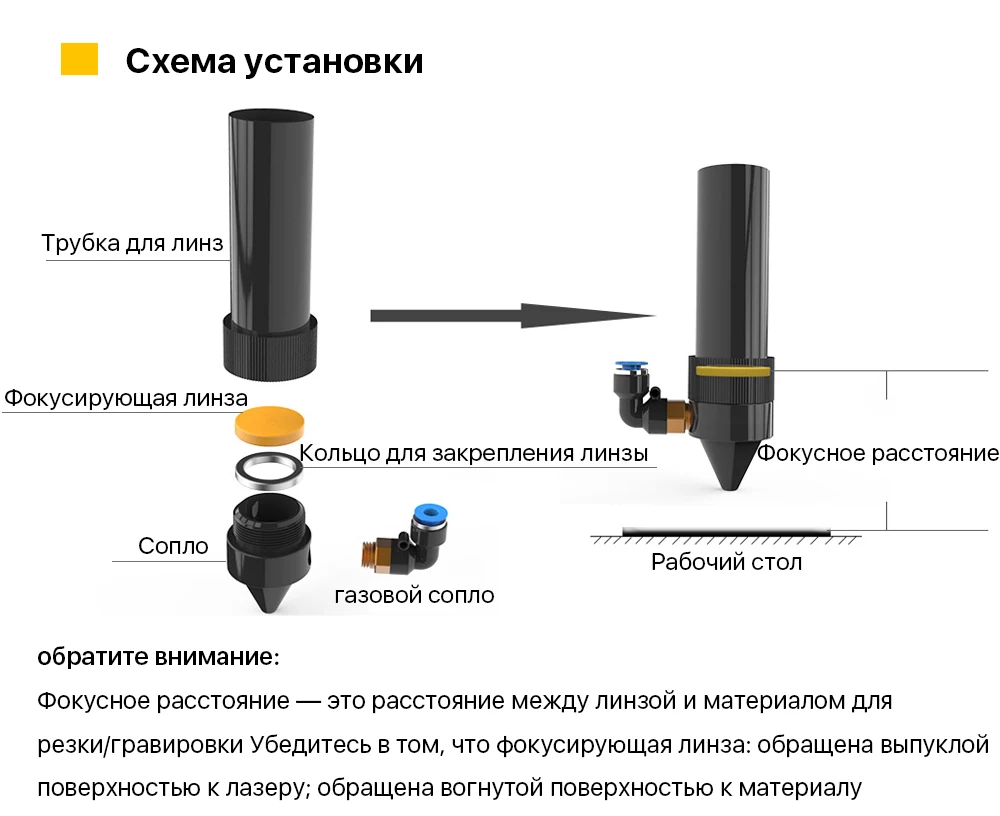 Схема установки

Трубка для линз

Фокусирующая линза

Кольцо для закрепления линзы

Сопло

газовой сопло

Фокусное расстояние

Рабочий стол

обратите внимание:

Фокусное расстояние — это расстояние между линзой и материалом для резки/гравировки Убедитесь в том, что фокусирующая линза: обращена выпуклой поверхностью к лазеру; обращена вогнутой поверхностью к материалу