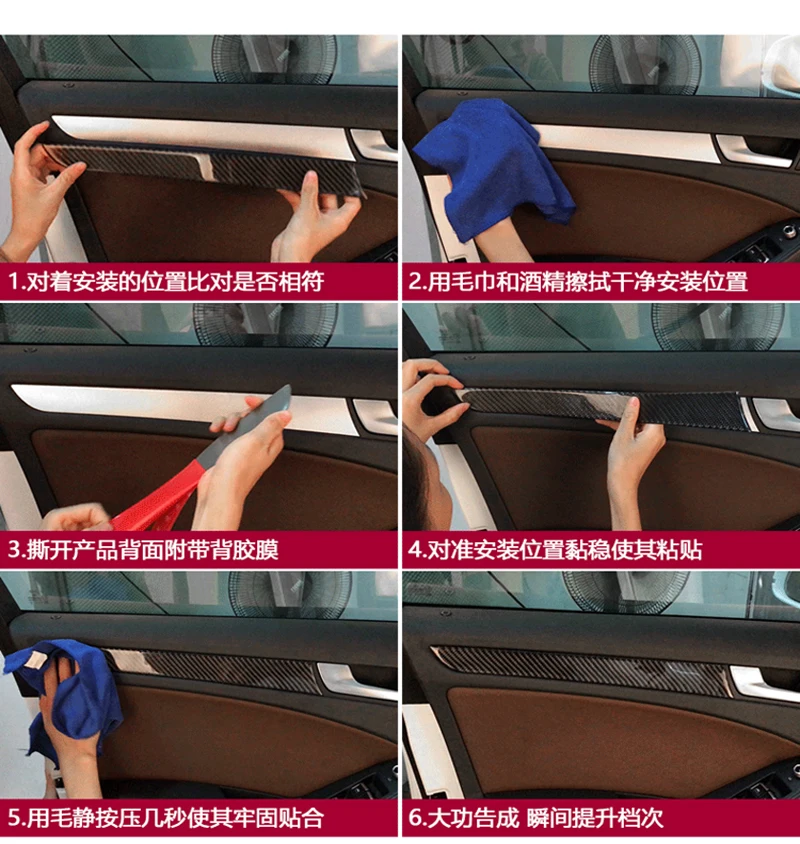 1.对着安装的位置比对是否相符

2.用毛巾和酒精擦拭干净安装位置

3.撕开产品背面附带背胶膜

4.对准安装位置黏稳使其粘贴

5.用毛静按压几秒使其牢固贴合

6.大功告成 瞬间提升档次