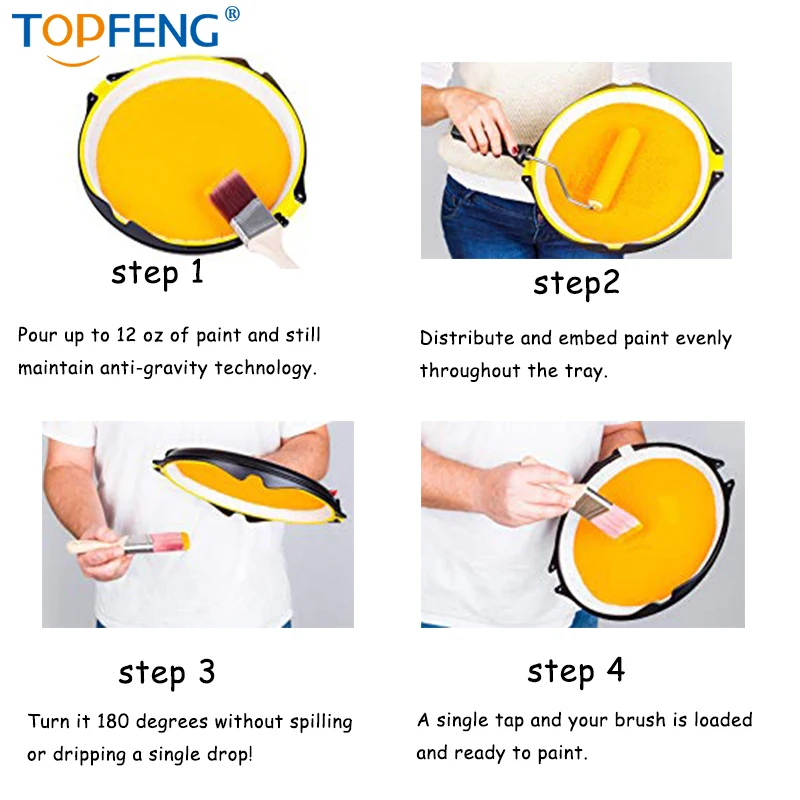 TOPFENG®

step 1

Pour up to 12 oz of paint and still maintain anti-gravity technology.

step2

Distribute and embed paint evenly throughout the tray.

step 3

Turn it 180 degrees without spilling or dripping a single drop!

step 4

A single tap and your brush is loaded and ready to paint.