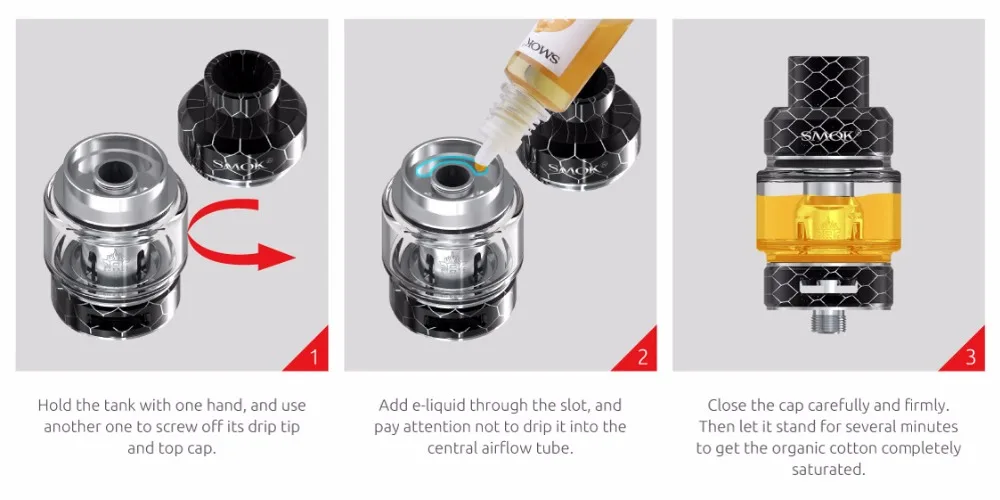 SMOK

1

Hold the tank with one hand, and use another one to screw off its drip tip and top cap.

SMOK

SMOK

2

Add e-liquid through the slot, and pay attention not to drip it into the central airflow tube.

SMOK

3

Close the cap carefully and firmly. Then let it stand for several minutes to get the organic cotton completely saturated.