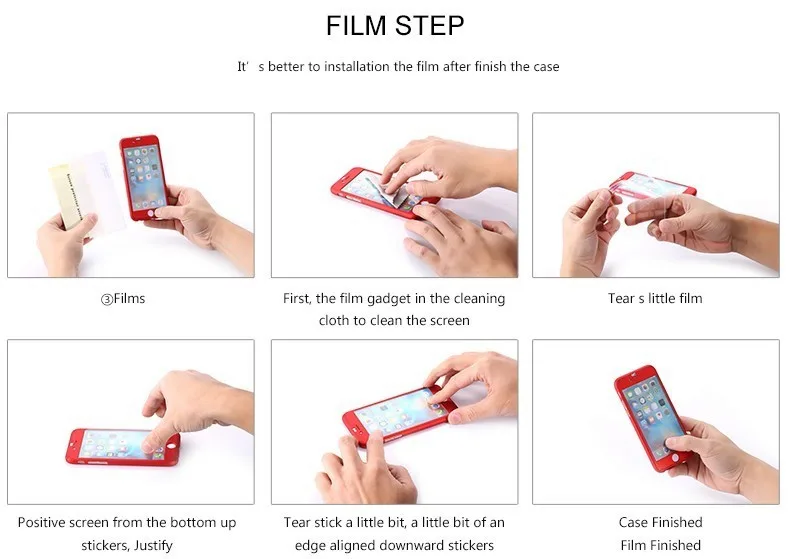 FILM STEP

It' s better to installation the film after finish the case

③Films

First, the film gadget in the cleaning cloth to clean the screen

Tear s little film

Positive screen from the bottom up stickers, Justify

Tear stick a little bit, a little bit of an edge aligned downward stickers

Case Finished
Film Finished