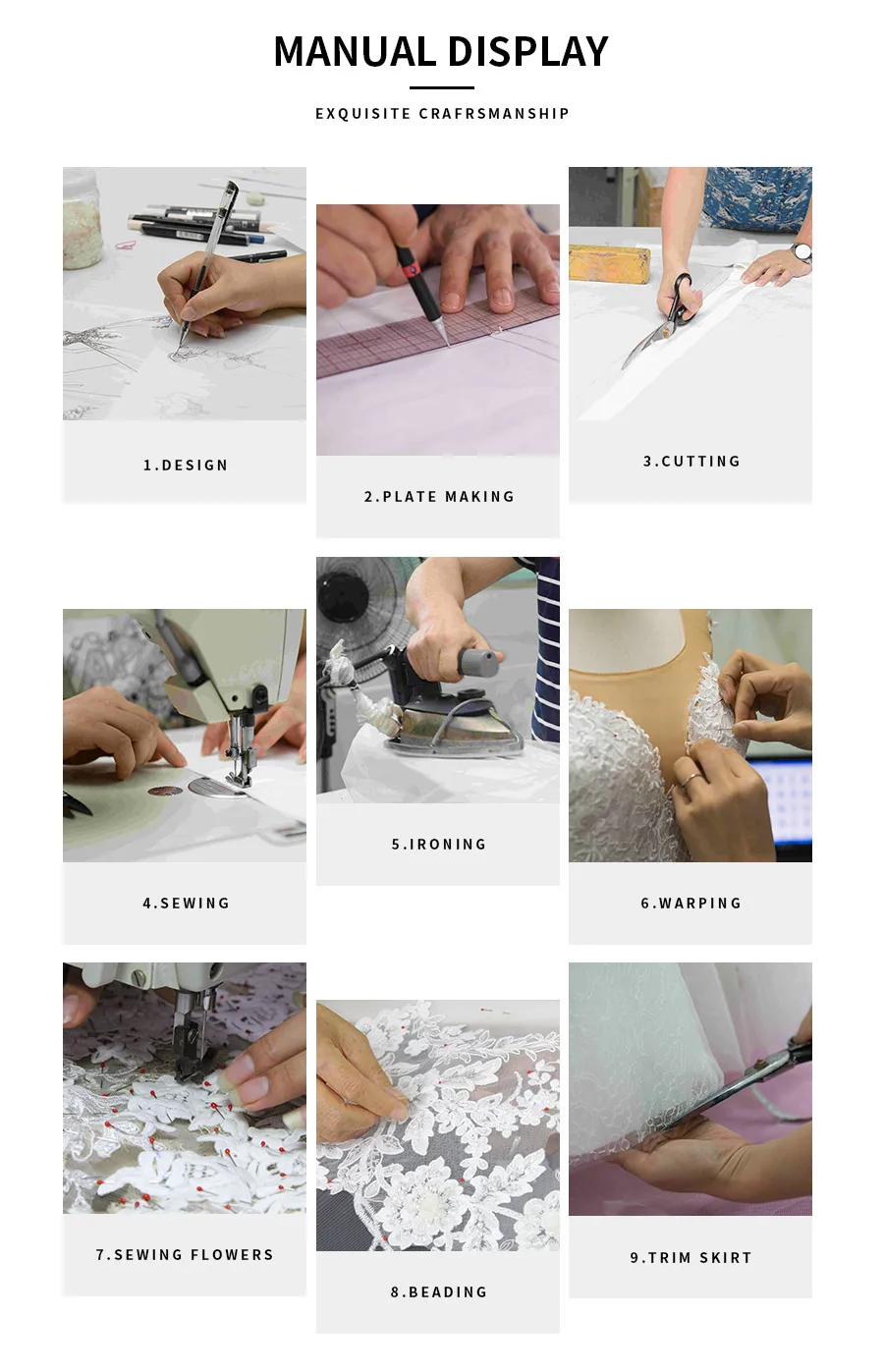 MANUAL DISPLAY

EXQUISITE CRAFRSMANSHIP

1.DESIGN

2.PLATE MAKING

3.CUTTING

4.SEWING

5.IRONING

6.WARPING

7.SEWING FLOWERS

8.BEADING

9.TRIM SKIRT