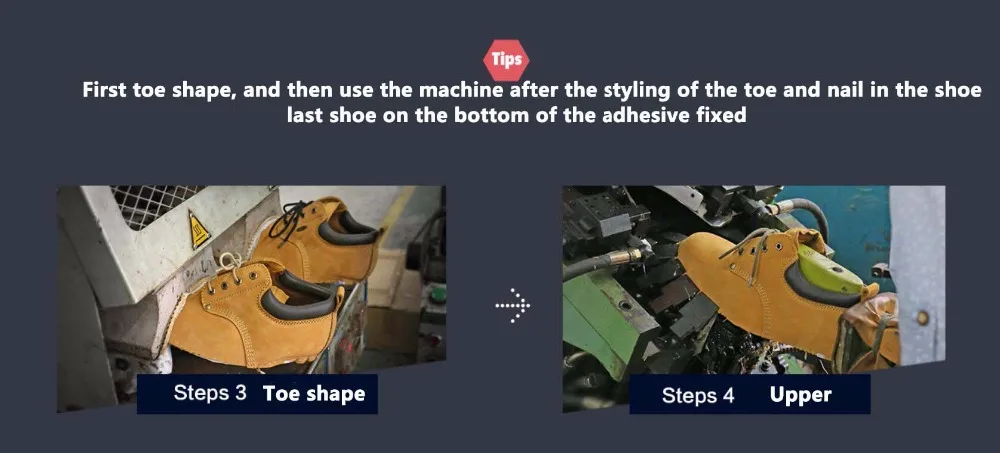 Tips

First toe shape, and then use the machine after the styling of the toe and nail in the shoe last shoe on the bottom of the adhesive fixed

Steps 3 Toe shape

Steps 4 Upper