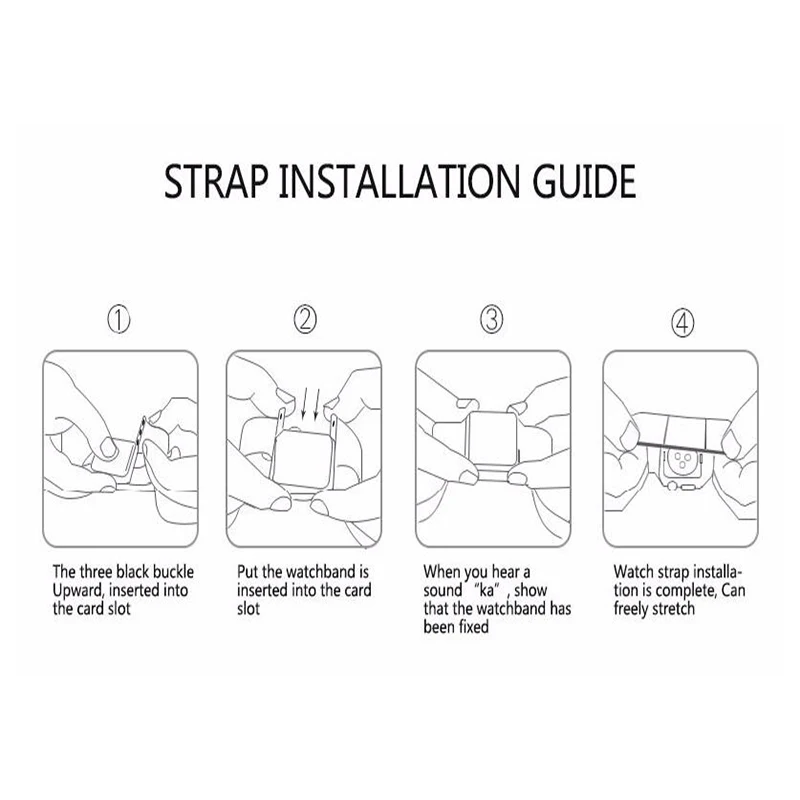 STRAP INSTALLATION GUIDE

①

The three black buckle Upward, inserted into the card slot

②

Put the watchband is inserted into the card slot

③

When you hear a sound "ka", show that the watchband has been fixed

④

Watch strap installation is complete, Can freely stretch