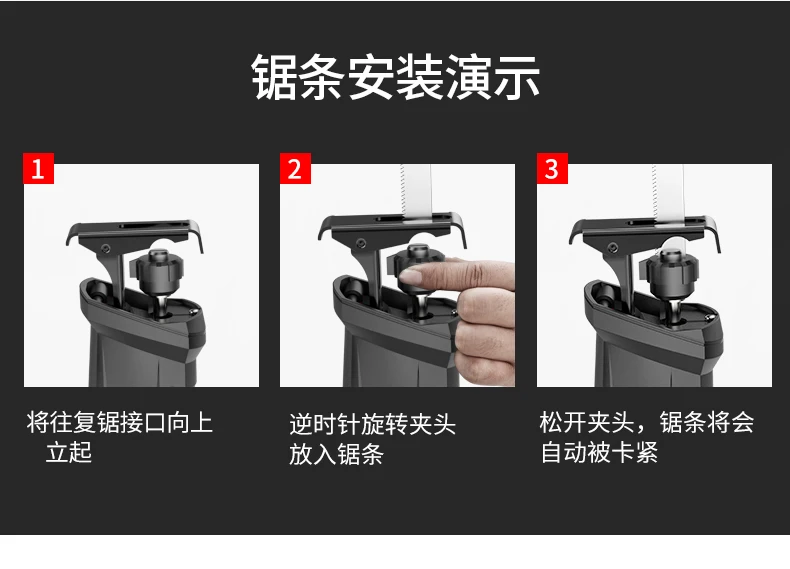 锯条安装演示

1

将往复锯接口向上立起

2

逆时针旋转夹头放入锯条

3

松开夹头，锯条将会自动被卡紧