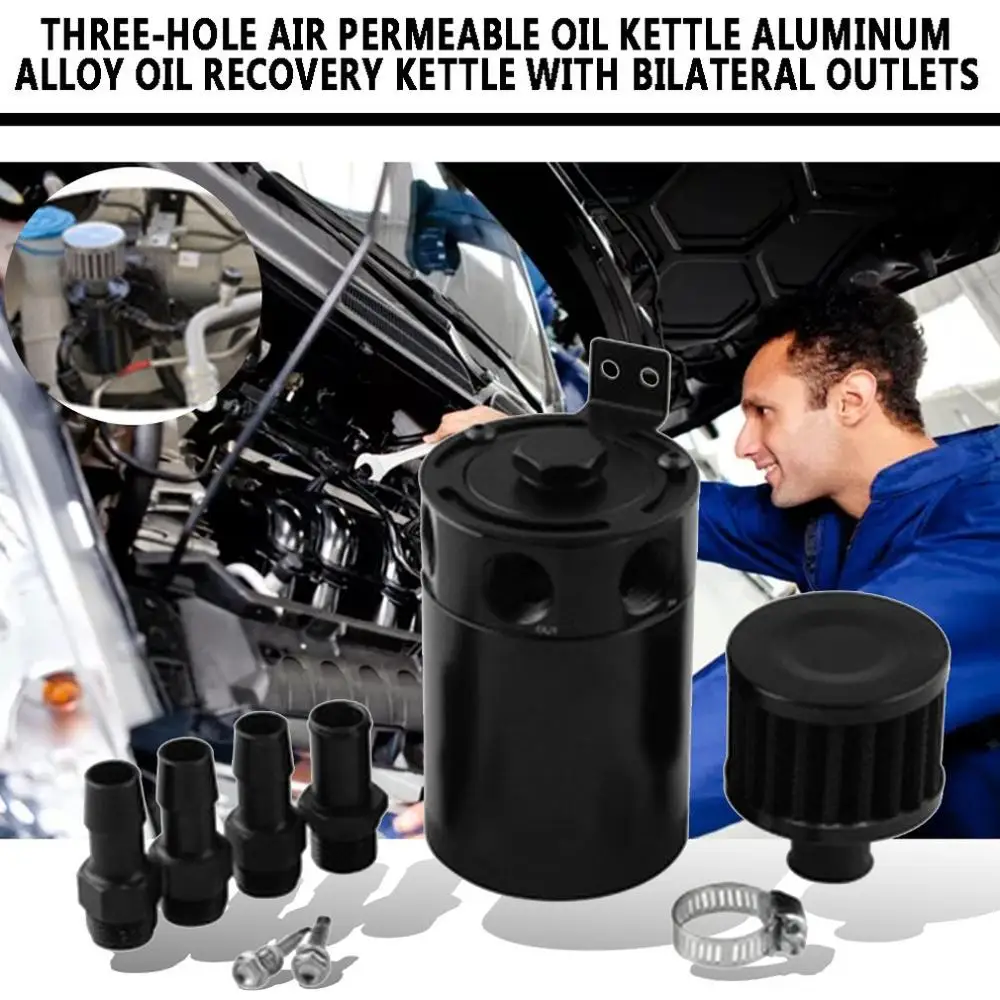 THREE-HOLE AIR PERMEABLE OIL KETTLE ALUMINUM ALLOY OIL RECOVERY KETTLE WITH BILATERAL OUTLETS