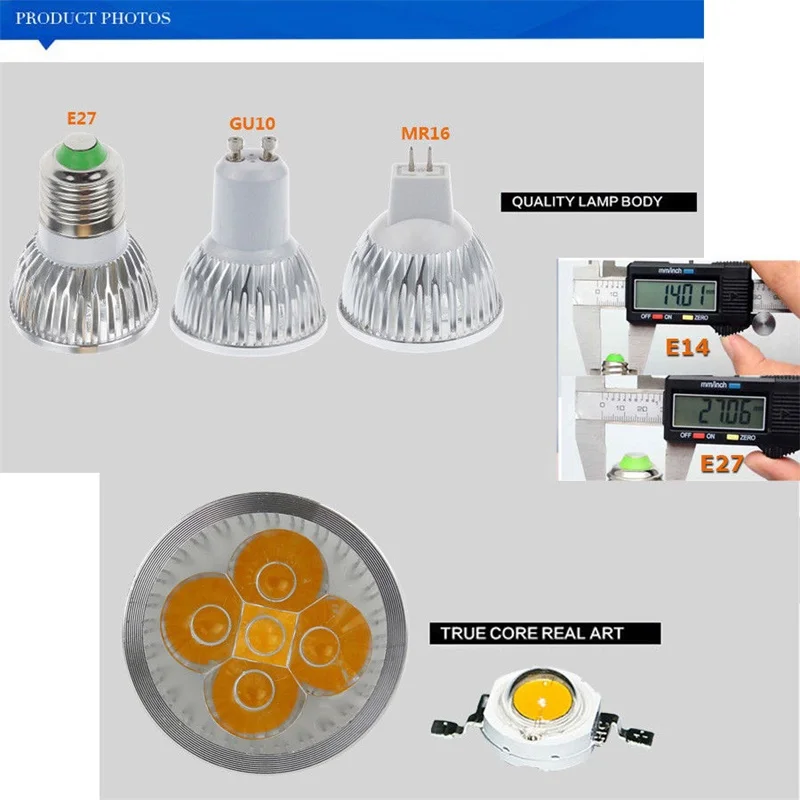 PRODUCT PHOTOS

E27

GU10

MR16

QUALITY LAMP BODY

mm/inch

14.01

OFF ON ZERO

E14

mm/inch

27.06

OFF ON ZERO

E27

TRUE CORE REAL ART