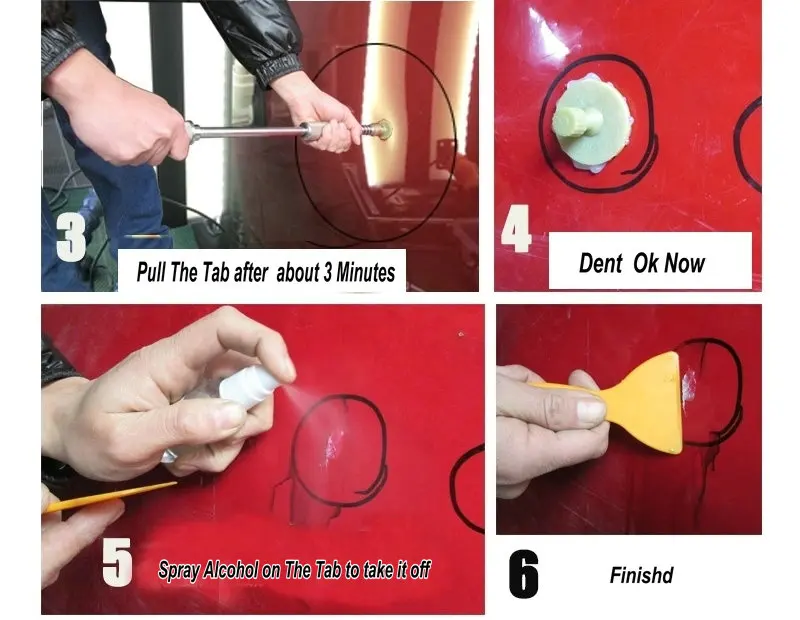 3

Pull The Tab after about 3 Minutes

4

Dent Ok Now

5

Spray Alcohol on The Tab to take it off

6

Finishd