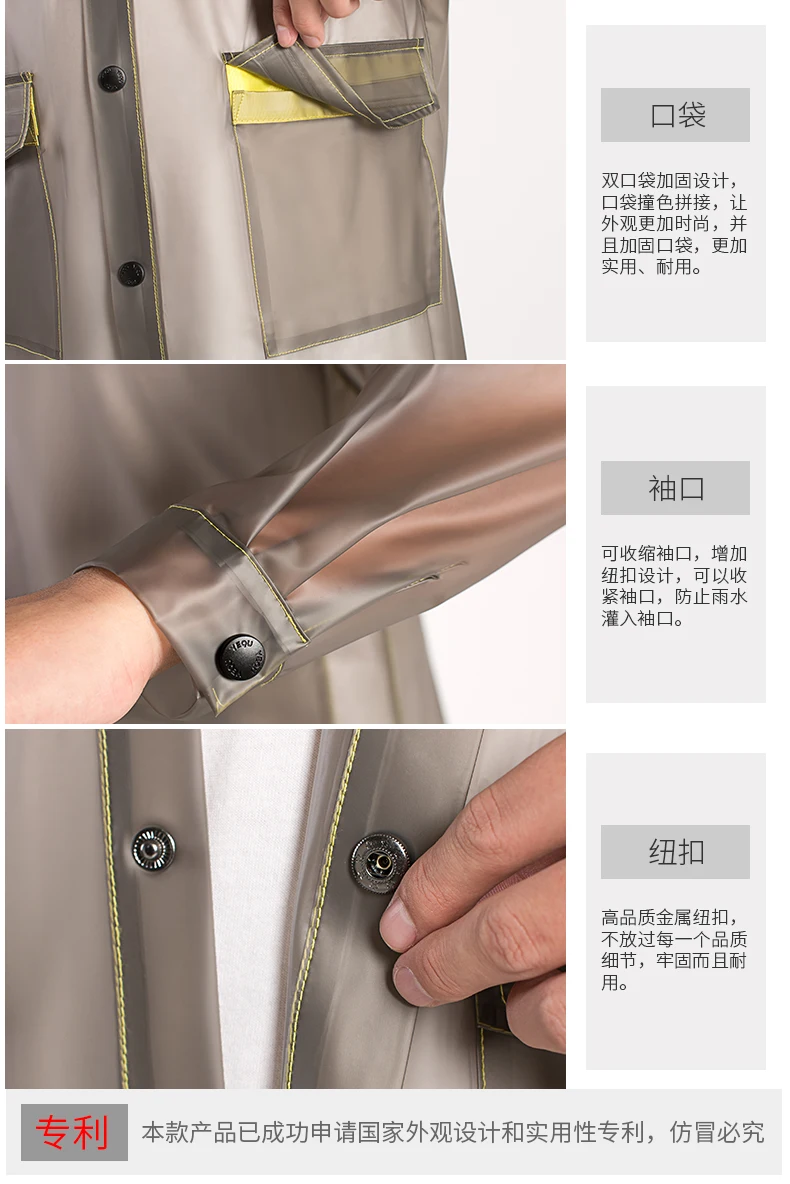 口袋

双口袋加固设计，口袋撞色拼接，让外观更加时尚，并且加固口袋，更加实用、耐用。

袖口

可收缩袖口，增加纽扣设计，可以收紧袖口，防止雨水灌入袖口。

纽扣

高品质金属纽扣，不放过每一个品质细节，牢固而且耐用。

专利

本款产品已成功申请国家外观设计和实用性专利，仿冒必究