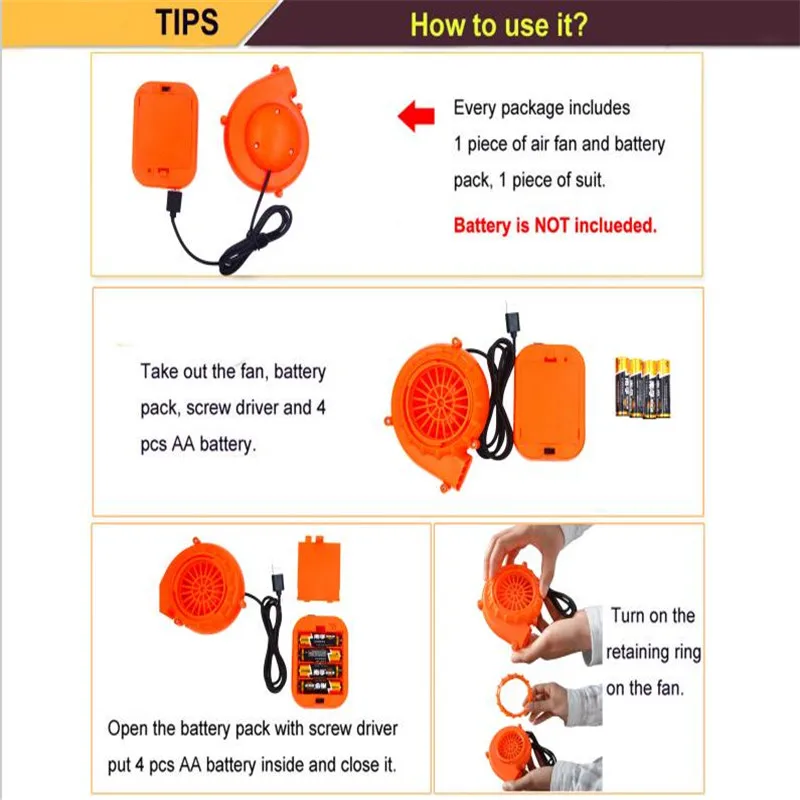 TIPS

How to use it?

Every package includes 1 piece of air fan and battery pack, 1 piece of suit.

Battery is NOT inclueded.

Take out the fan, battery pack, screw driver and 4 pcs AA battery.

Open the battery pack with screw driver put 4 pcs AA battery inside and close it.

Turn on the retaining ring on the fan.