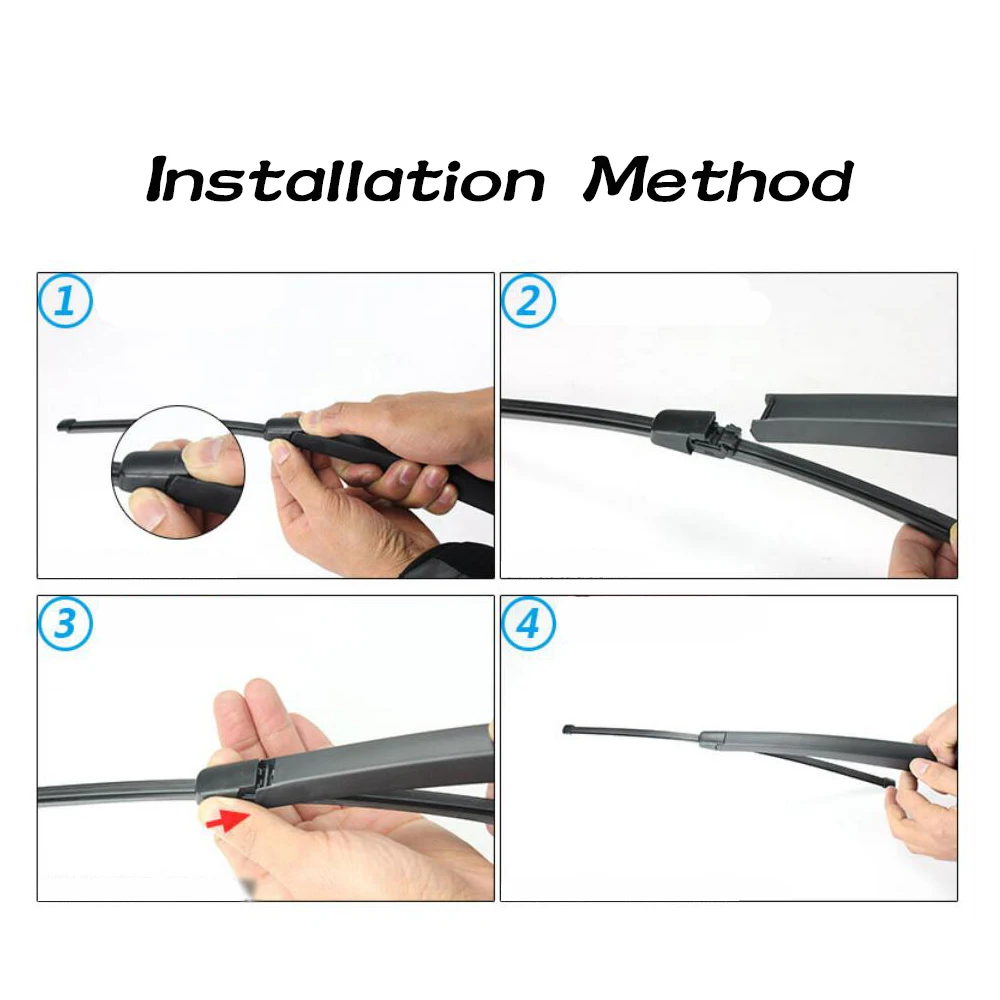 Installation Method

1

2

3

4