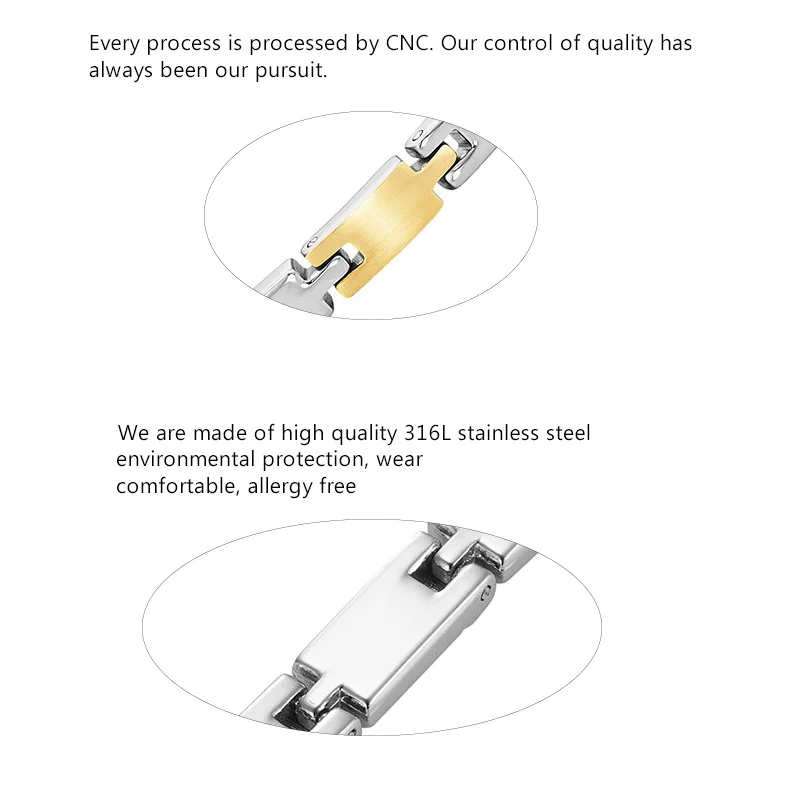 Every process is processed by CNC. Our control of quality has always been our pursuit.

We are made of high quality 316L stainless steel environmental protection, wear comfortable, allergy free