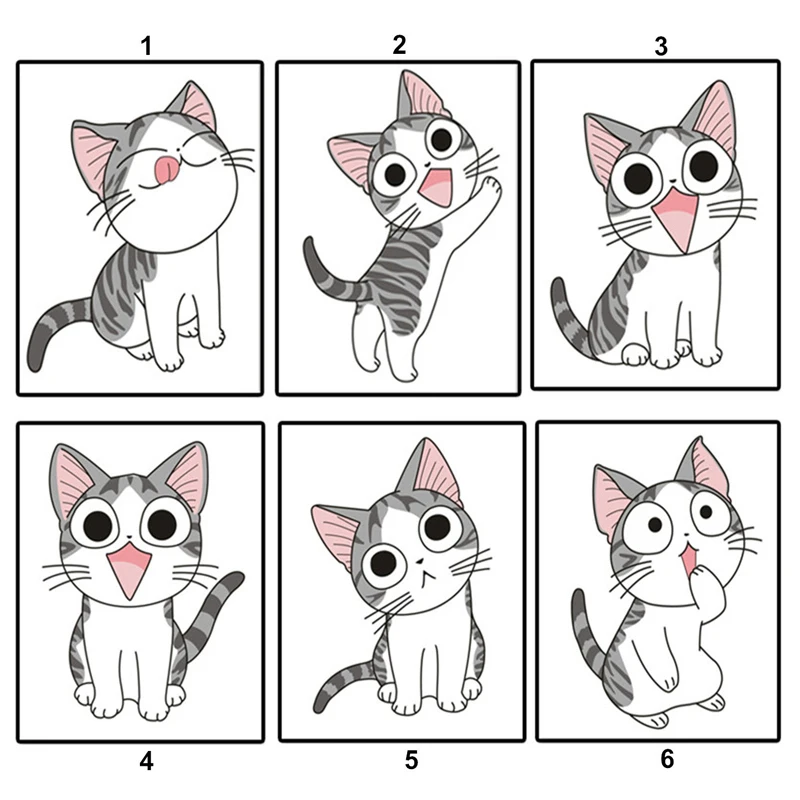 1

2

3

4

5

6