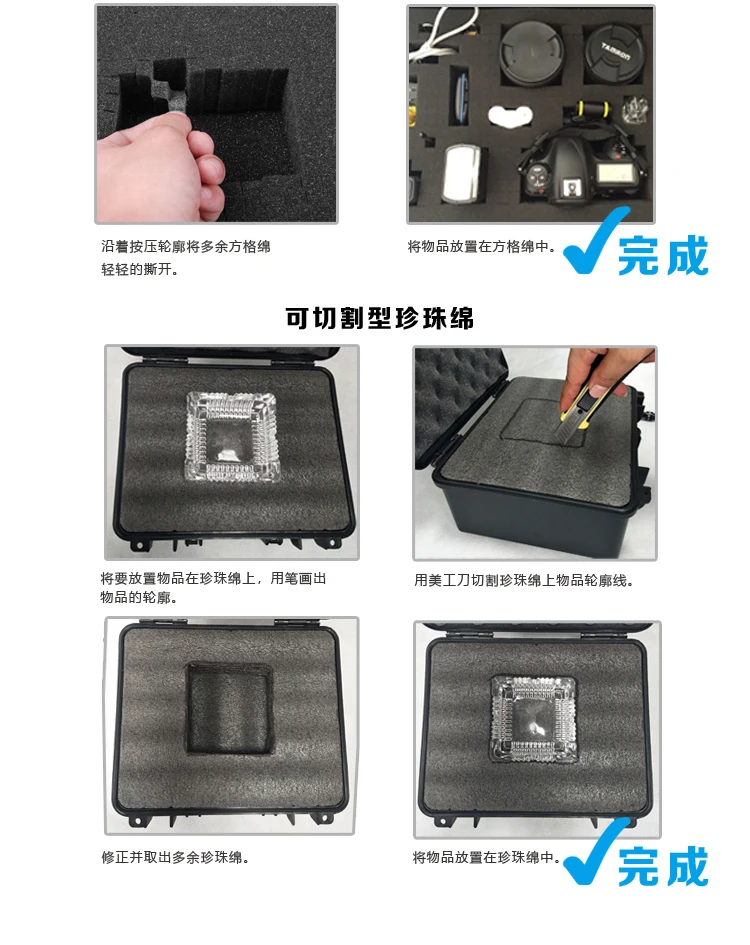 TAMRON

沿着按压轮廓将多余方格绵轻轻的撕开。

将物品放置在方格绵中。

完成

可切割型珍珠绵

将要放置物品在珍珠绵上，用笔画出物品的轮廓。

用美工刀切割珍珠绵上物品轮廓线。

修正并取出多余珍珠绵。

将物品放置在珍珠绵中。

完成