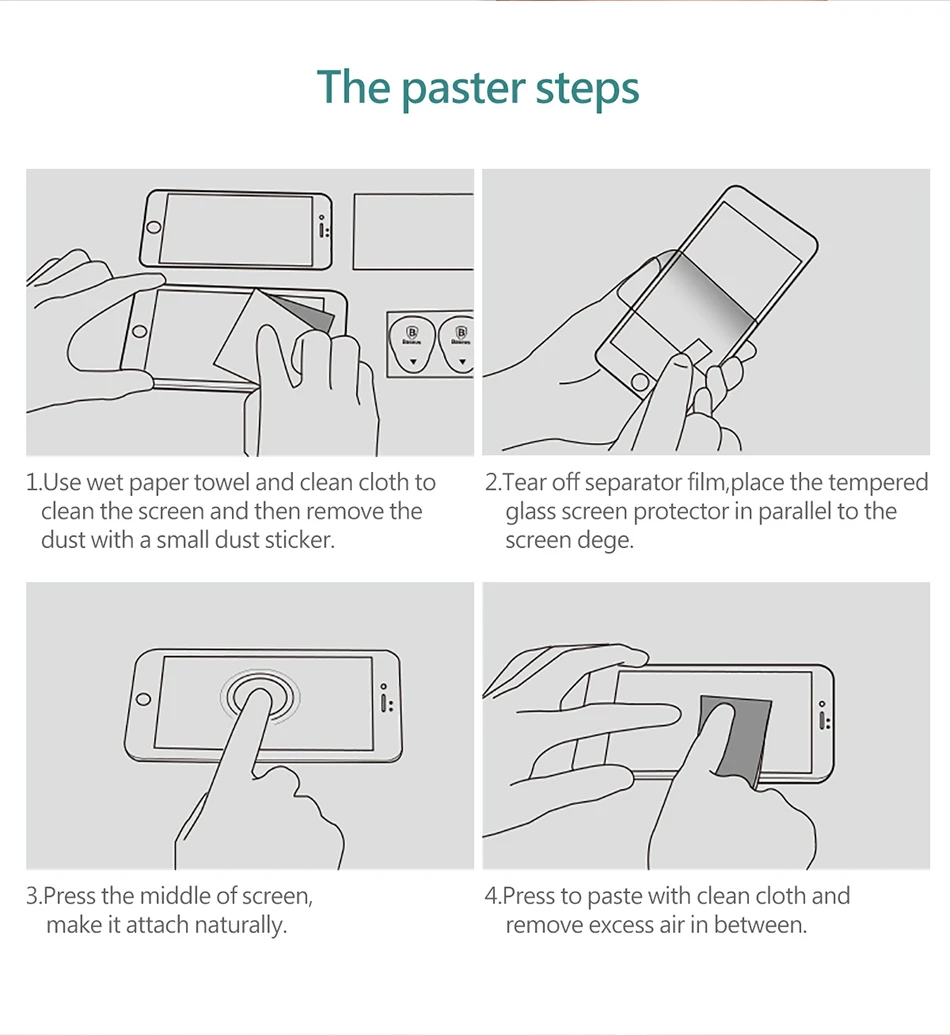 The paster steps

Baseus

Baseus

1.Use wet paper towel and clean cloth to clean the screen and then remove the dust with a small dust sticker.

2.Tear off separator film,place the tempered glass screen protector in parallel to the screen dege.

3.Press the middle of screen, make it attach naturally.

4.Press to paste with clean cloth and remove excess air in between.