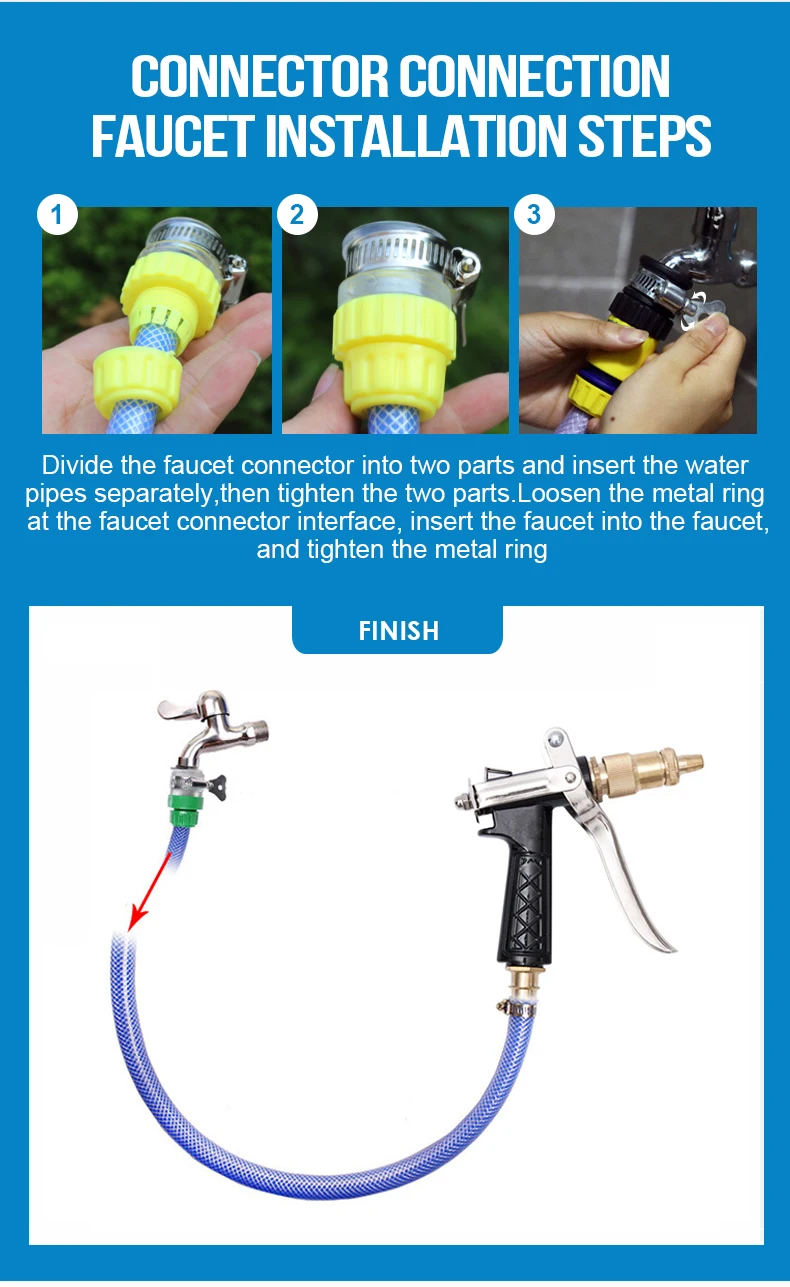 CONNECTOR CONNECTION FAUCET INSTALLATION STEPS

1

2

3

Divide the faucet connector into two parts and insert the water pipes separately,then tighten the two parts.Loosen the metal ring at the faucet connector interface, insert the faucet into the faucet, and tighten the metal ring

FINISH