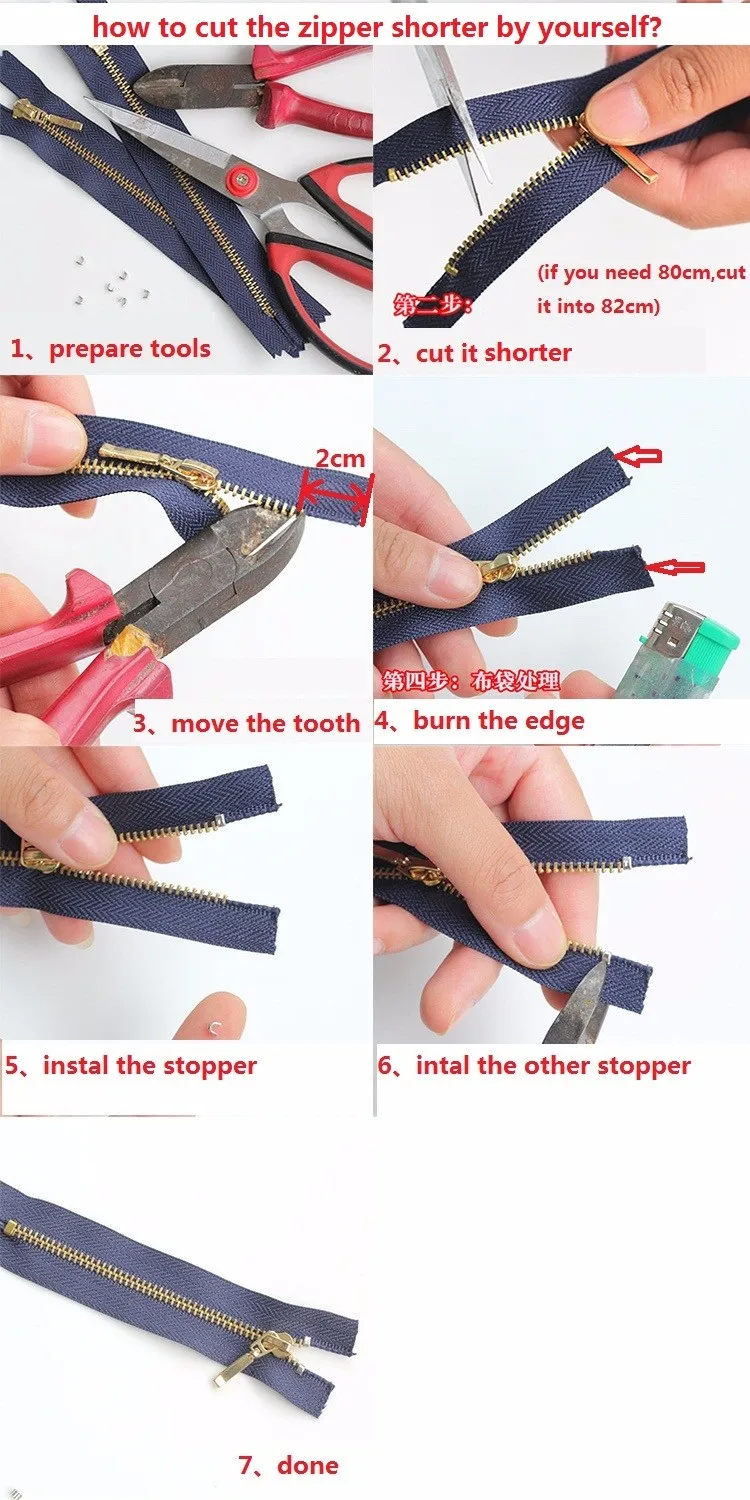 how to cut the zipper shorter by yourself?

1、prepare tools

第二步：

(if you need 80cm,cut it into 82cm)

2、cut it shorter

2cm

3、move the tooth

第四步：布袋处理

4、burn the edge

5、instal the stopper

6、intal the other stopper

7、done