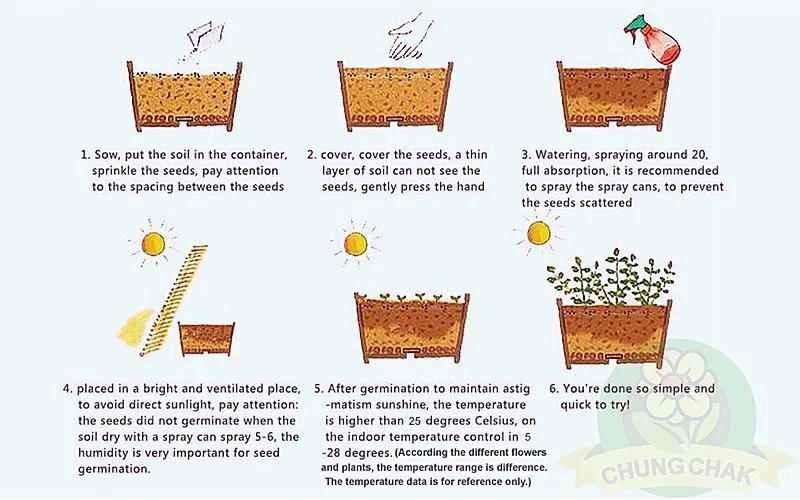 1. Sow, put the soil in the container, sprinkle the seeds, pay attention to the spacing between the seeds

2. cover, cover the seeds, a thin layer of soil can not see the seeds, gently press the hand

3. Watering, spraying around 20, full absorption, it is recommended to spray the spray cans, to prevent the seeds scattered

4. placed in a bright and ventilated place, to avoid direct sunlight, pay attention: the seeds did not germinate when the soil dry with a spray can spray 5-6, the humidity is very important for seed germination.

5. After germination to maintain astig -matism sunshine, the temperature is higher than 25 degrees Celsius, on the indoor temperature control in 5 -28 degrees. (According the different flowers and plants, the temperature range is difference. The temperature data is for reference only.)

6. You're done so simple and quick to try!

CHUNG CHAK