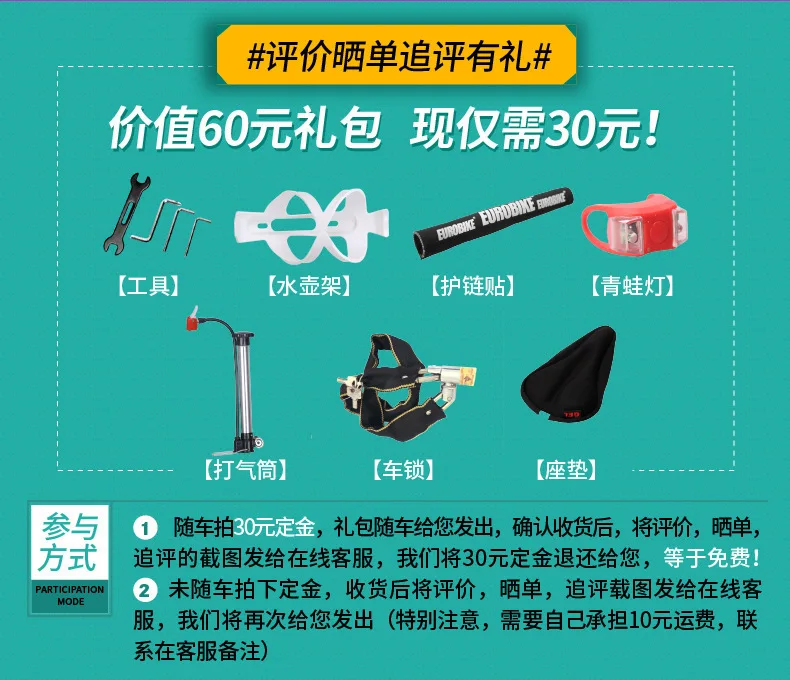 #评价晒单追评有礼#

价值60元礼包 现仅需30元!

EUROBIKE EUROBIKE EUROBIKE

【工具】 【水壶架】 【护链贴】 【青蛙灯】

【打气筒】 【车锁】 【座垫】

参与方式
PARTICIPATION MODE

1 随车拍30元定金，礼包随车给您发出，确认收货后，将评价，晒单，追评的截图发给在线客服，我们将30元定金退还给您，等于免费!
2 未随车拍下定金，收货后将评价，晒单，追评载图发给在线客服，我们将再次给您发出（特别注意，需要自己承担10元运费，联系在客服备注）