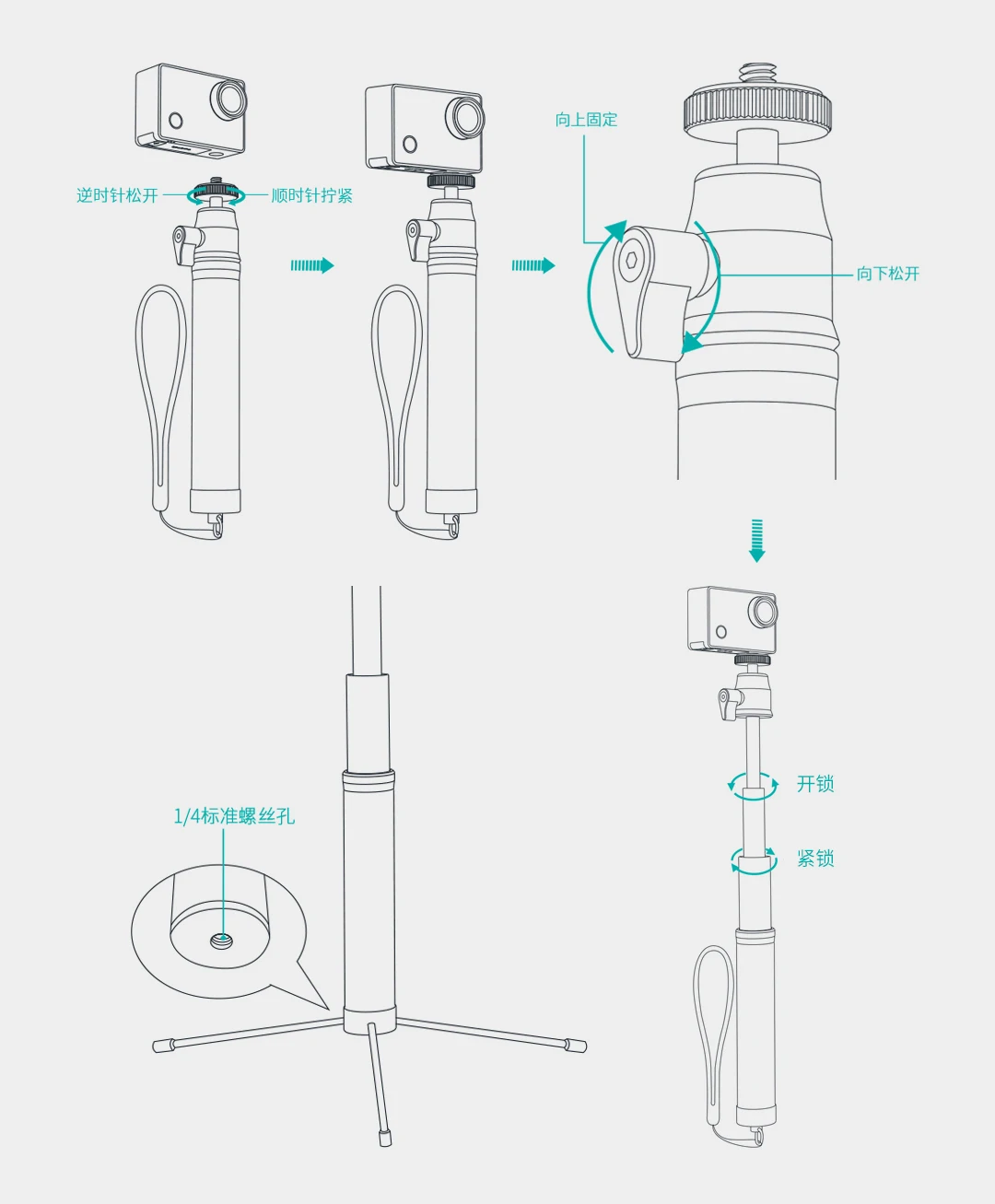 逆时针松开
顺时针拧紧

向上固定
向下松开

开锁
紧锁

1/4标准螺丝孔