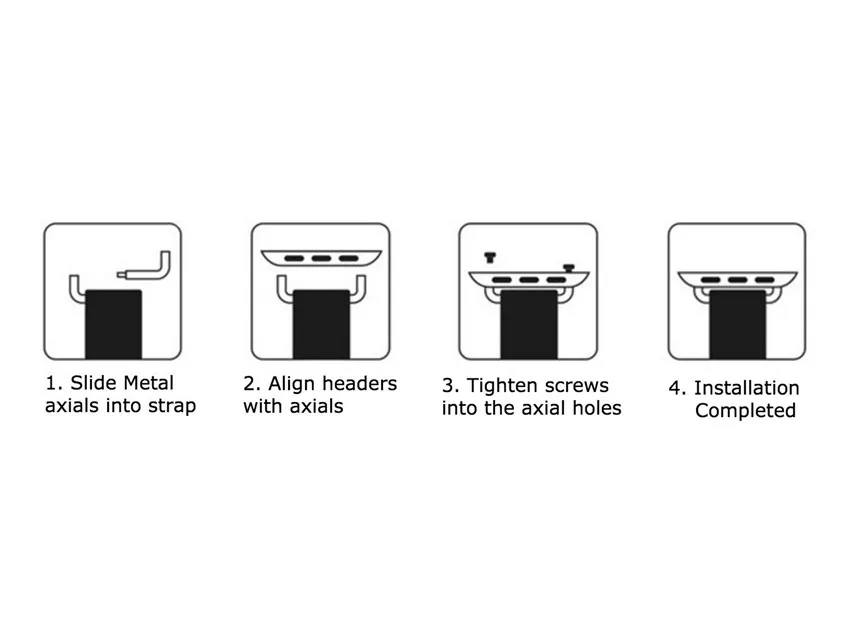 1. Slide Metal axials into strap

2. Align headers with axials

3. Tighten screws into the axial holes

4. Installation Completed