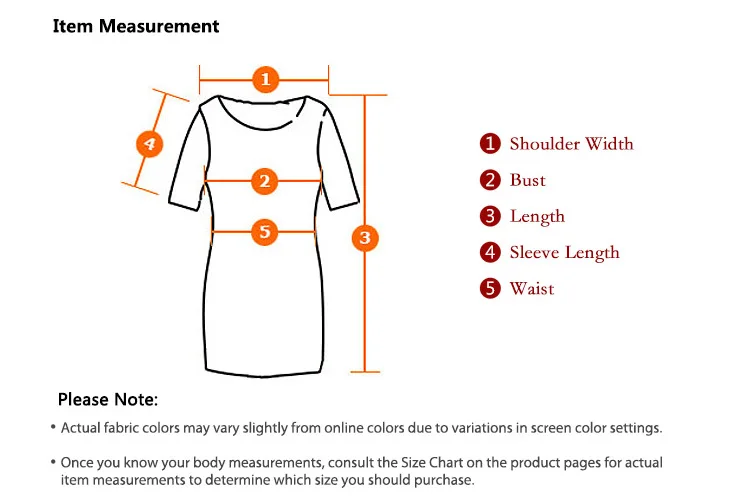 Item Measurement

1
4
2
5
3

1 Shoulder Width
2 Bust
3 Length
4 Sleeve Length
5 Waist

Please Note:

• Actual fabric colors may vary slightly from online colors due to variations in screen color settings.

• Once you know your body measurements, consult the Size Chart on the product pages for actual item measurements to determine which size you should purchase.