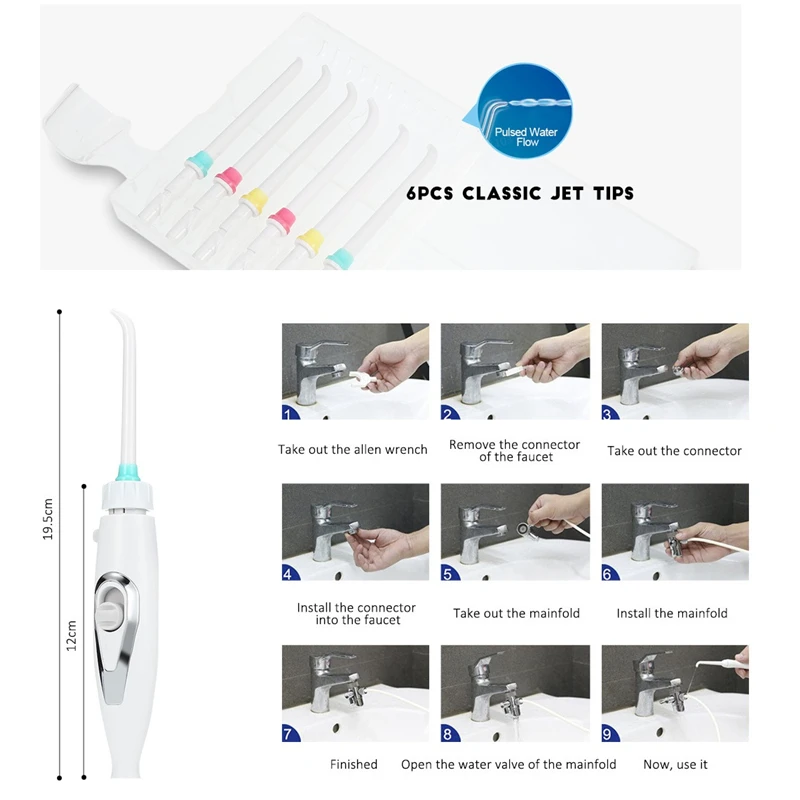 Pulsed Water Flow

6PCS CLASSIC JET TIPS

19.5cm

12cm

1 Take out the allen wrench

2 Remove the connector of the faucet

3 Take out the connector

4 Install the connector into the faucet

5 Take out the mainfold

6 Install the mainfold

7 Finished

8 Open the water valve of the mainfold

9 Now, use it