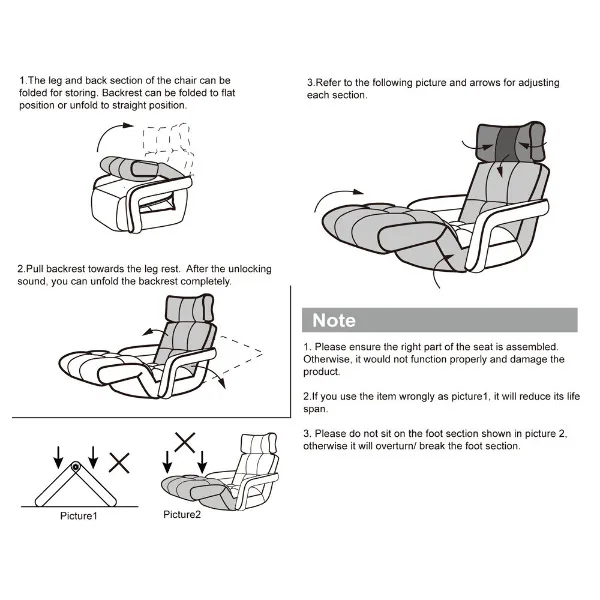 1.The leg and back section of the chair can be folded for storing. Backrest can be folded to flat position or unfold to straight position.

2.Pull backrest towards the leg rest. After the unlocking sound, you can unfold the backrest completely.

Picture1

Picture2

3.Refer to the following picture and arrows for adjusting each section.

Note

1. Please ensure the right part of the seat is assembled. Otherwise, it would not function properly and damage the product.

2.If you use the item wrongly as picture1, it will reduce its life span.

3. Please do not sit on the foot section shown in picture 2, otherwise it will overturn/ break the foot section.