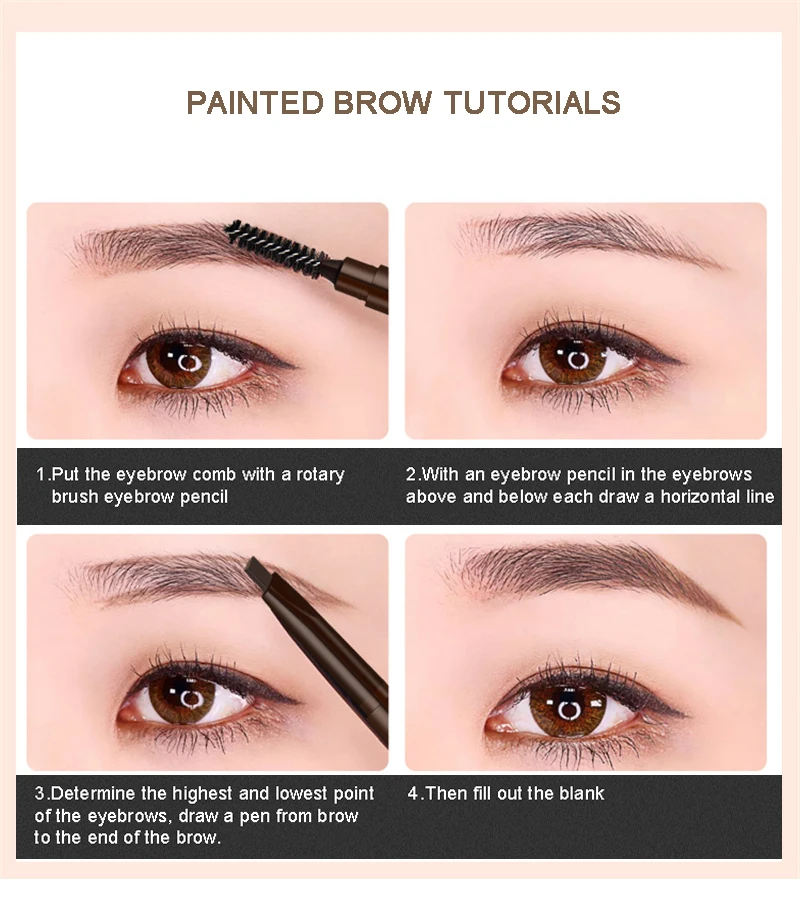 PAINTED BROW TUTORIALS

1.Put the eyebrow comb with a rotary brush eyebrow pencil

2.With an eyebrow pencil in the eyebrows above and below each draw a horizontal line

3.Determine the highest and lowest point of the eyebrows, draw a pen from brow to the end of the brow.

4.Then fill out the blank